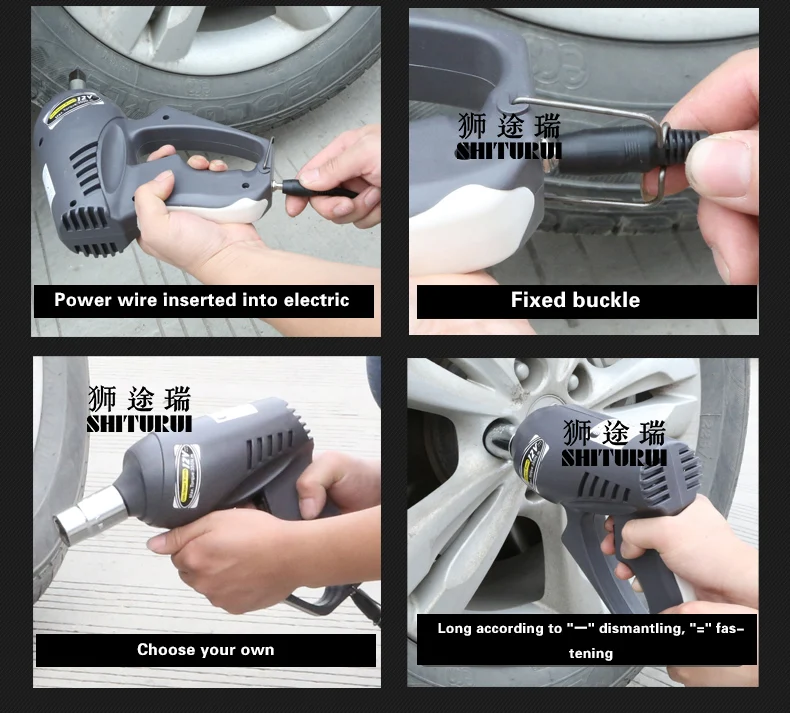 12V

Power wire inserted into electric

狮途瑞
SHITURUI

Fixed buckle

狮途瑞
SHITURUI

12V

Choose your own

狮途瑞
SHITURUI

12V

Long according to "一" dismantling, "=" fastening