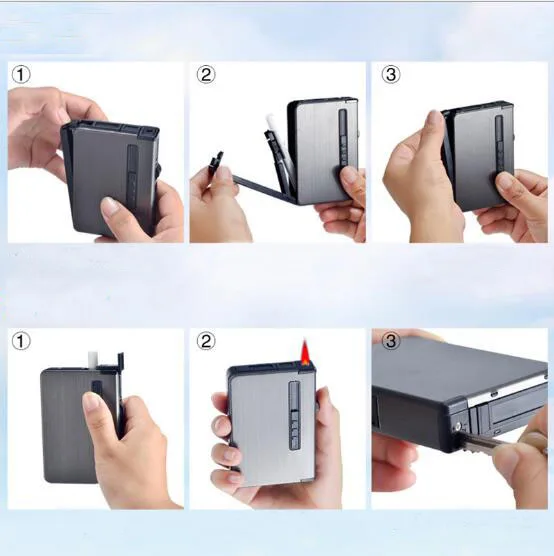 ①

②

③

①

②

③