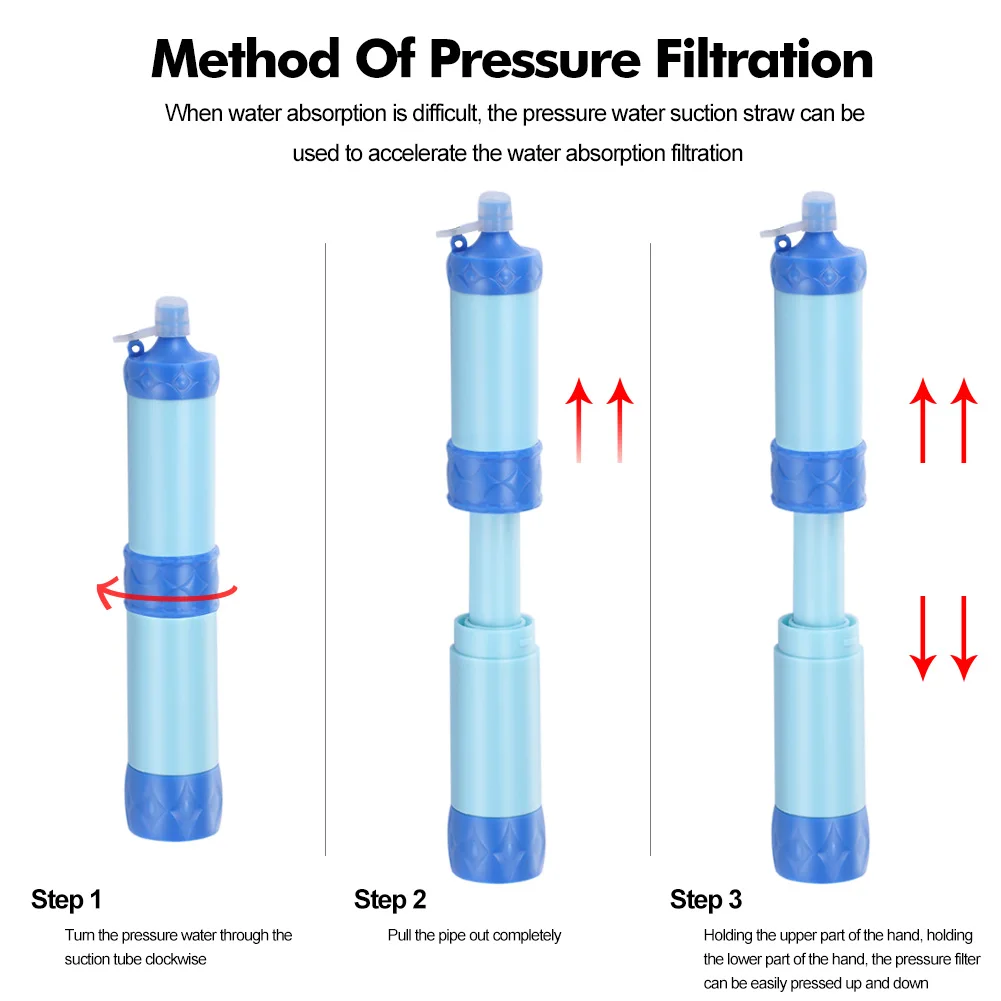 Method Of Pressure Filtration

When water absorption is difficult, the pressure water suction straw can be used to accelerate the water absorption filtration

Step 1

Turn the pressure water through the suction tube clockwise

Step 2

Pull the pipe out completely

Step 3

Holding the upper part of the hand, holding the lower part of the hand, the pressure filter can be easily pressed up and down