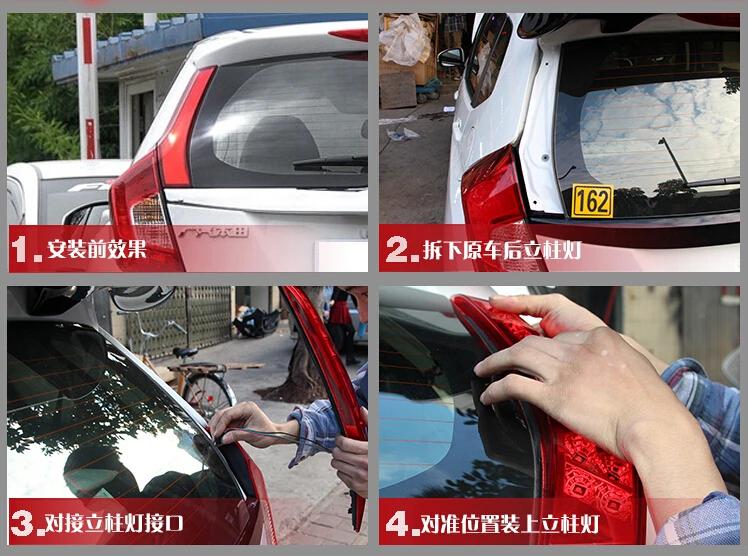 1.安装前效果

2.拆下原车后立柱灯

3.对接立柱灯接口

4.对准位置装上立柱灯