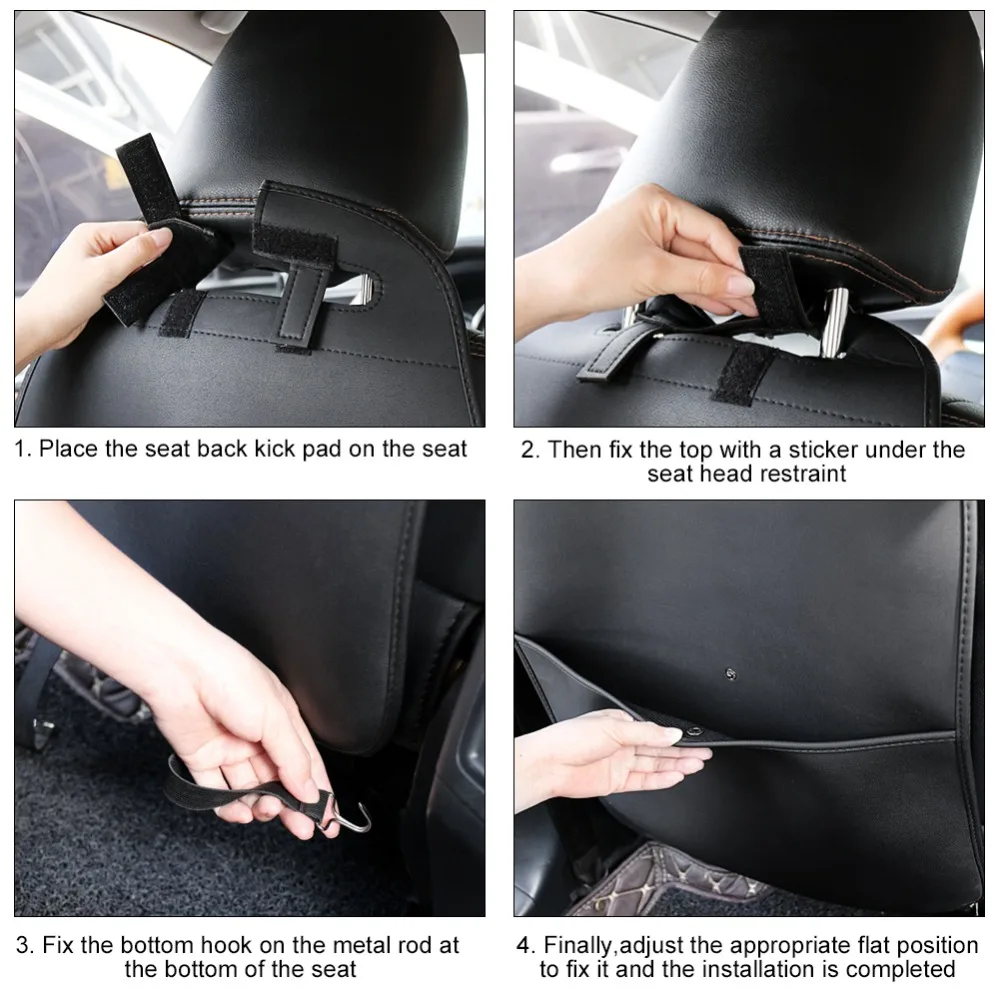 1. Place the seat back kick pad on the seat

2. Then fix the top with a sticker under the seat head restraint

3. Fix the bottom hook on the metal rod at the bottom of the seat

4. Finally,adjust the appropriate flat position to fix it and the installation is completed