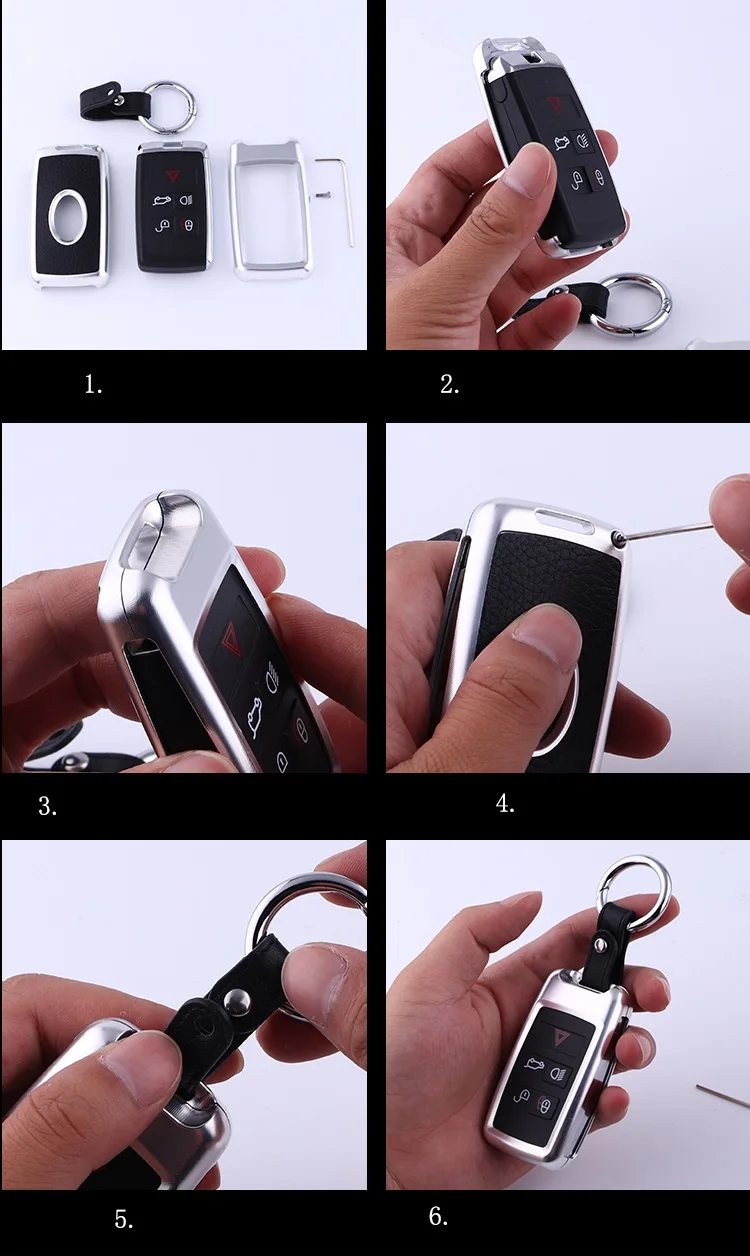 1.

2.

3.

4.

5.

6.