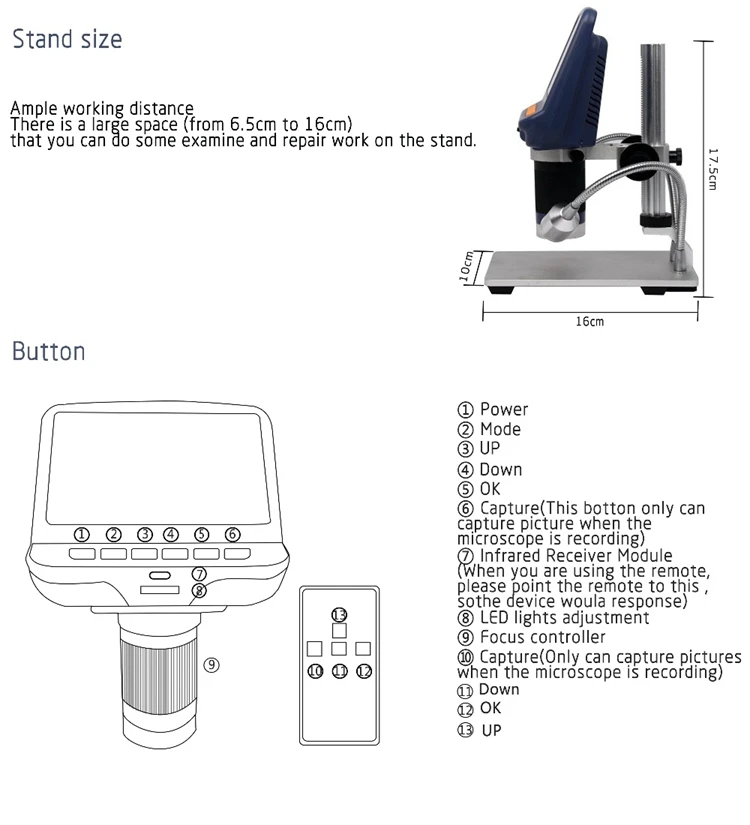 Stand size

Ample working distance
There is a large space (from 6.5cm to 16cm) that you can do some examine and repair work on the stand.

17.5cm

10cm

16cm

Button

① ② ③ ④ ⑤ ⑥

⑦

⑧

⑨

⑬

⑩ ⑪ ⑫

① Power
② Mode
③ UP
④ Down
⑤ OK
⑥ Capture(This botton only can capture picture when the microscope is recording)
⑦ Infrared Receiver Module (When you are using the remote, please point the remote to this , sothe device woula response)
⑧ LED lights adjustment
⑨ Focus controller
⑩ Capture(Only can capture pictures when the microscope is recording)
⑪ Down
⑫ OK
⑬ UP