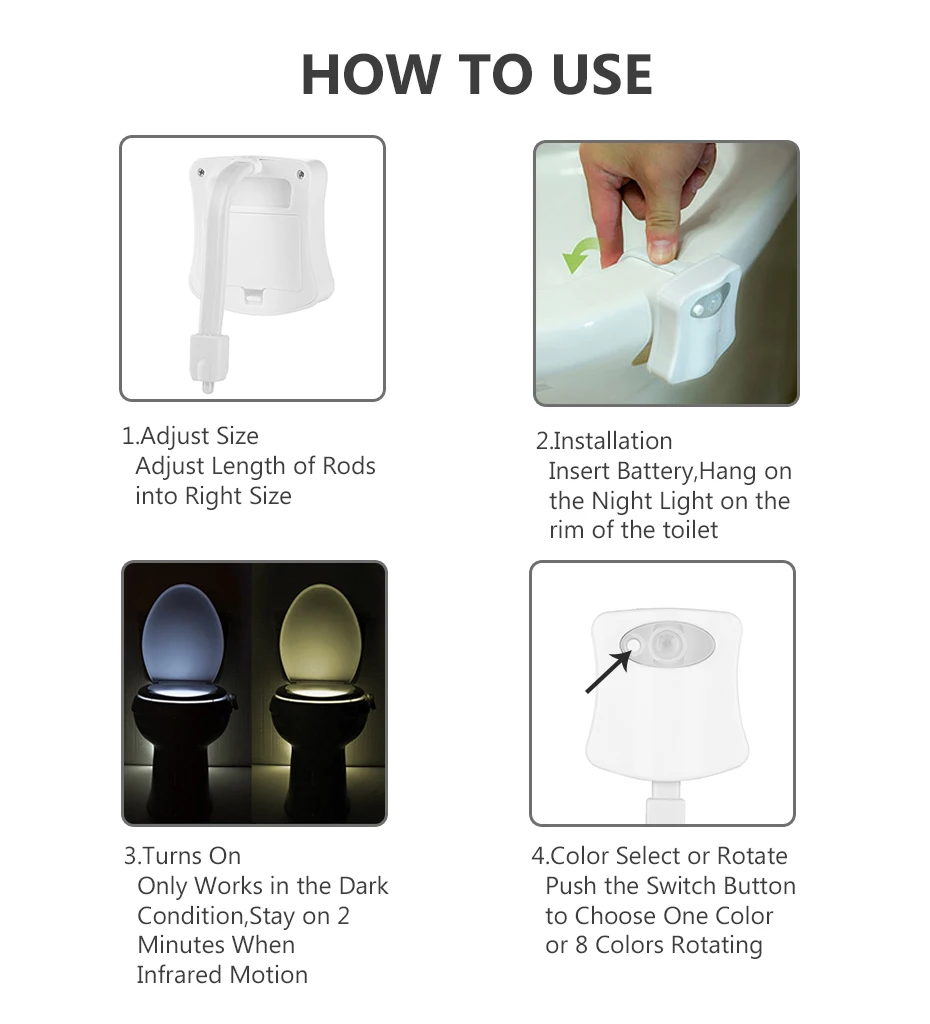 HOW TO USE

1.Adjust Size
Adjust Length of Rods into Right Size

2.Installation
Insert Battery,Hang on the Night Light on the rim of the toilet

3.Turns On
Only Works in the Dark Condition,Stay on 2 Minutes When Infrared Motion

4.Color Select or Rotate
Push the Switch Button to Choose One Color or 8 Colors Rotating