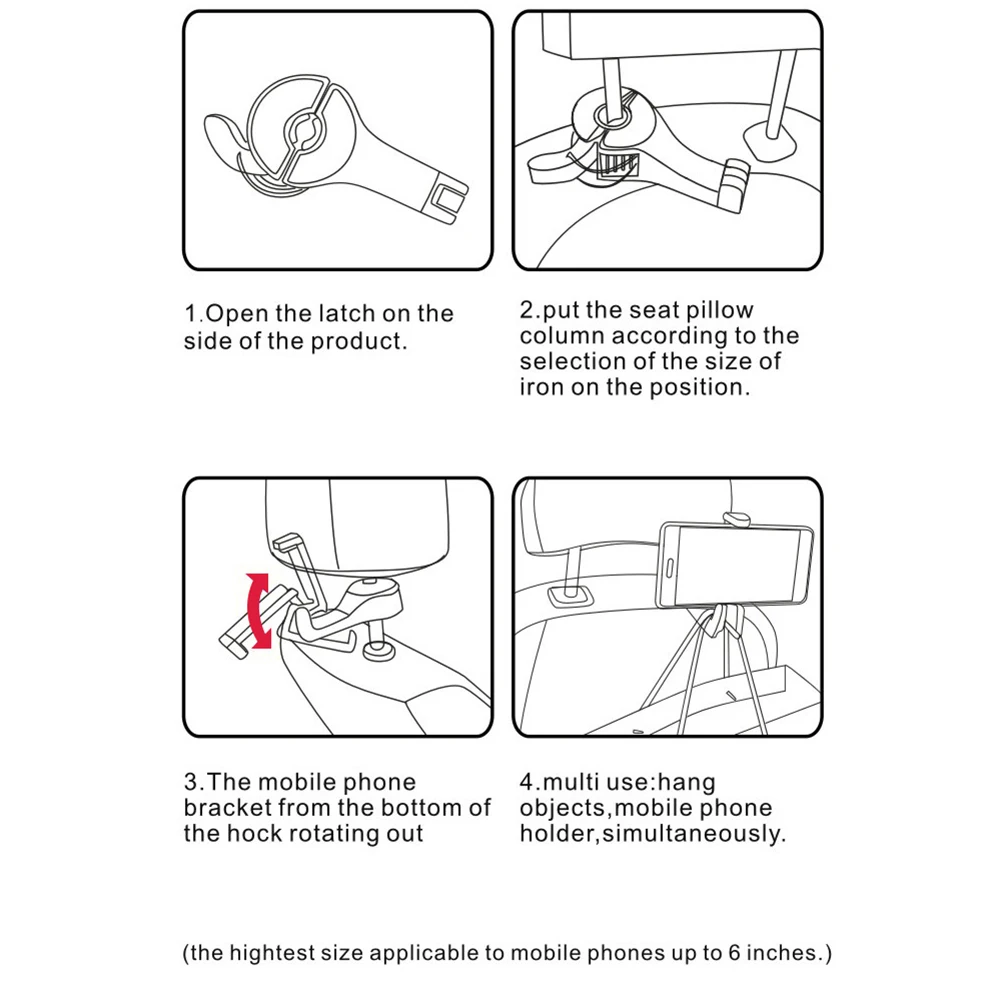 1.Open the latch on the side of the product.

2.put the seat pillow column according to the selection of the size of iron on the position.

3.The mobile phone bracket from the bottom of the hock rotating out

4.multi use:hang objects,mobile phone holder,simultaneously.

(the hightest size applicable to mobile phones up to 6 inches.)