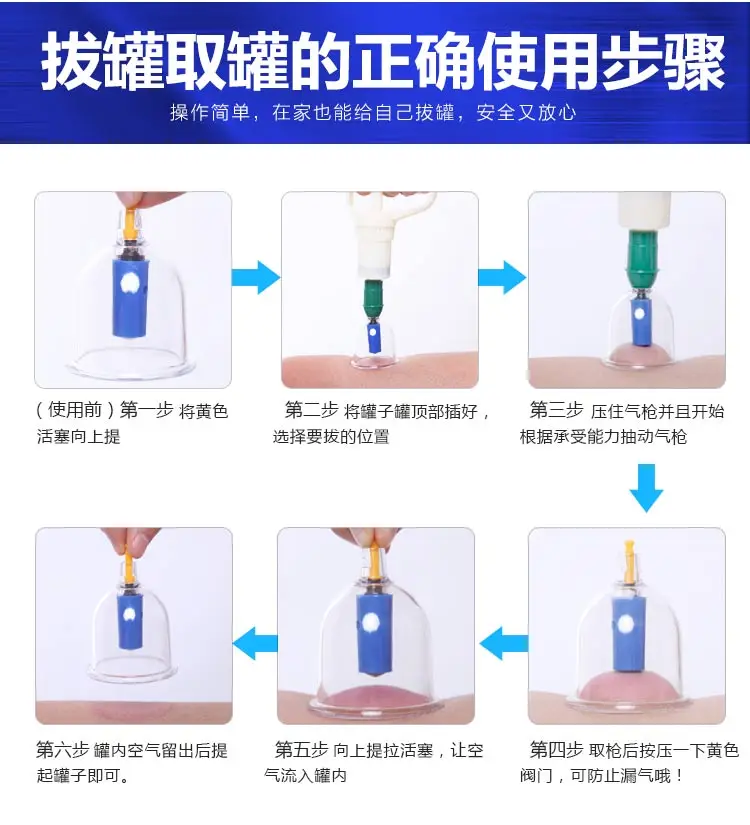 拔罐取罐的正确使用步骤

操作简单，在家也能给自己拔罐，安全又放心

（使用前）第一步 将黄色活塞向上提

第二步 将罐子罐顶部插好，选择要拔的位置

第三步 压住气枪并且开始根据承受能力抽动气枪

第四步 取枪后按压一下黄色阀门，可防止漏气哦！

第五步 向上提拉活塞，让空气流入罐内

第六步 罐内空气留出后提起罐子即可。