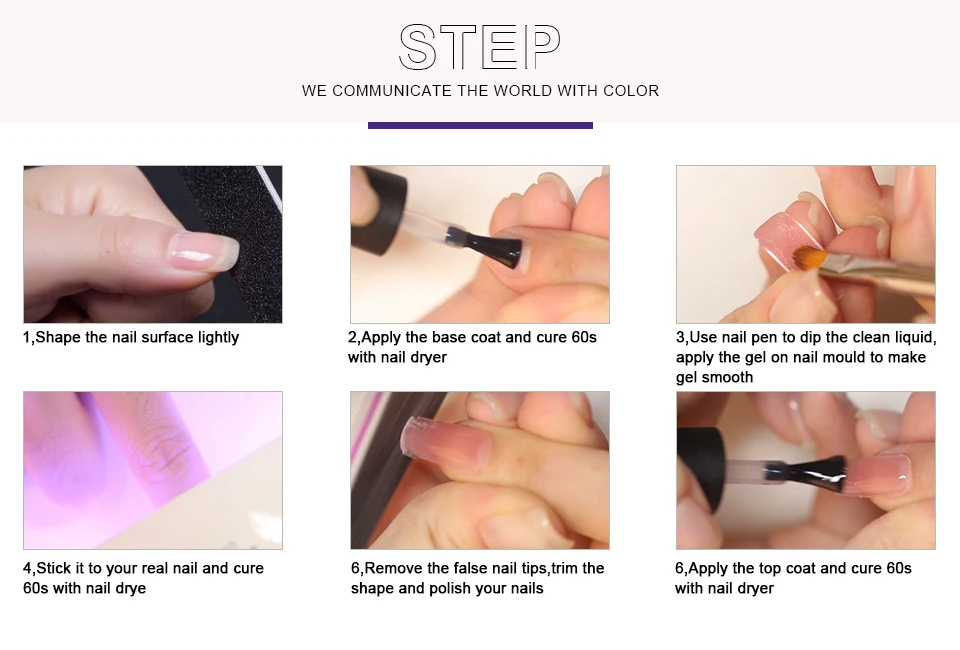 STEP

WE COMMUNICATE THE WORLD WITH COLOR

1,Shape the nail surface lightly

2,Apply the base coat and cure 60s with nail dryer

3,Use nail pen to dip the clean liquid, apply the gel on nail mould to make gel smooth

4,Stick it to your real nail and cure 60s with nail drye

6,Remove the false nail tips,trim the shape and polish your nails

6,Apply the top coat and cure 60s with nail dryer