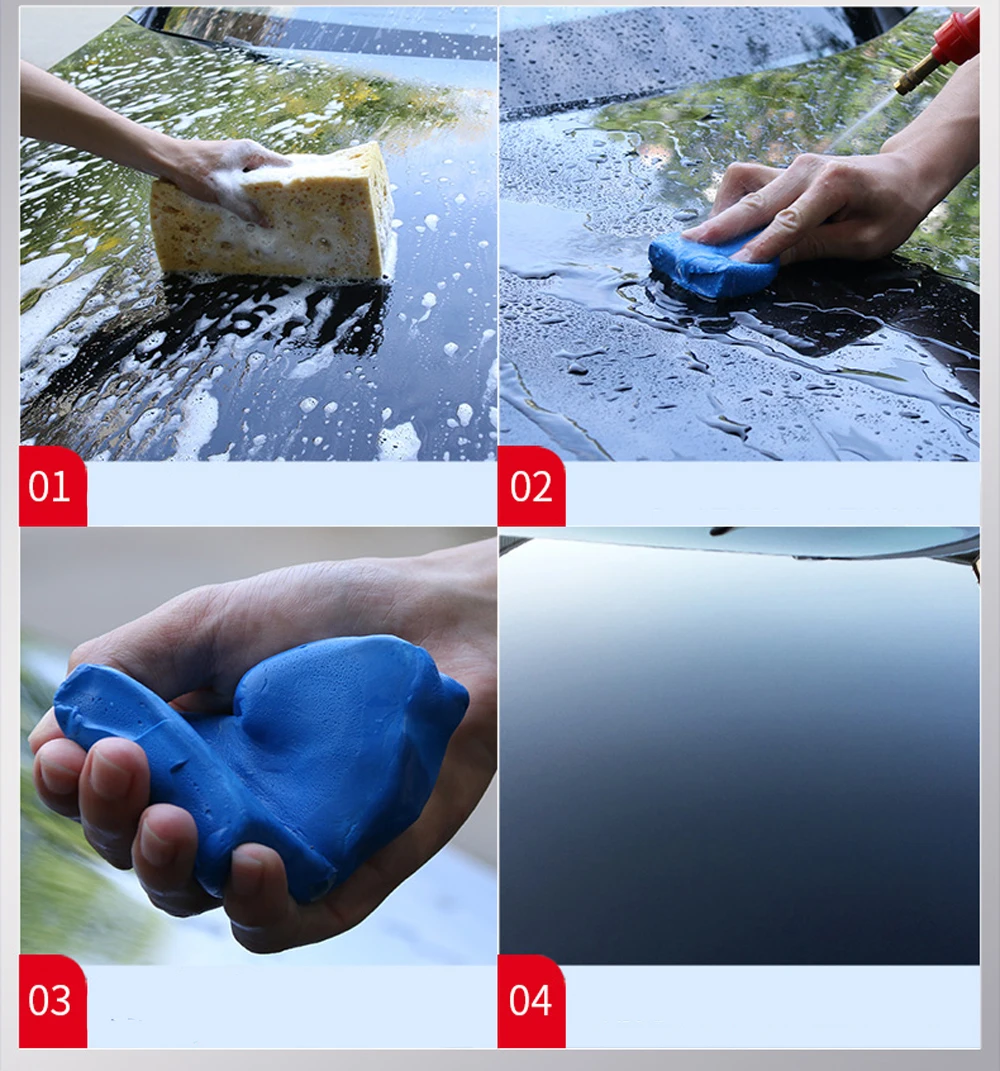 01

02

03

04