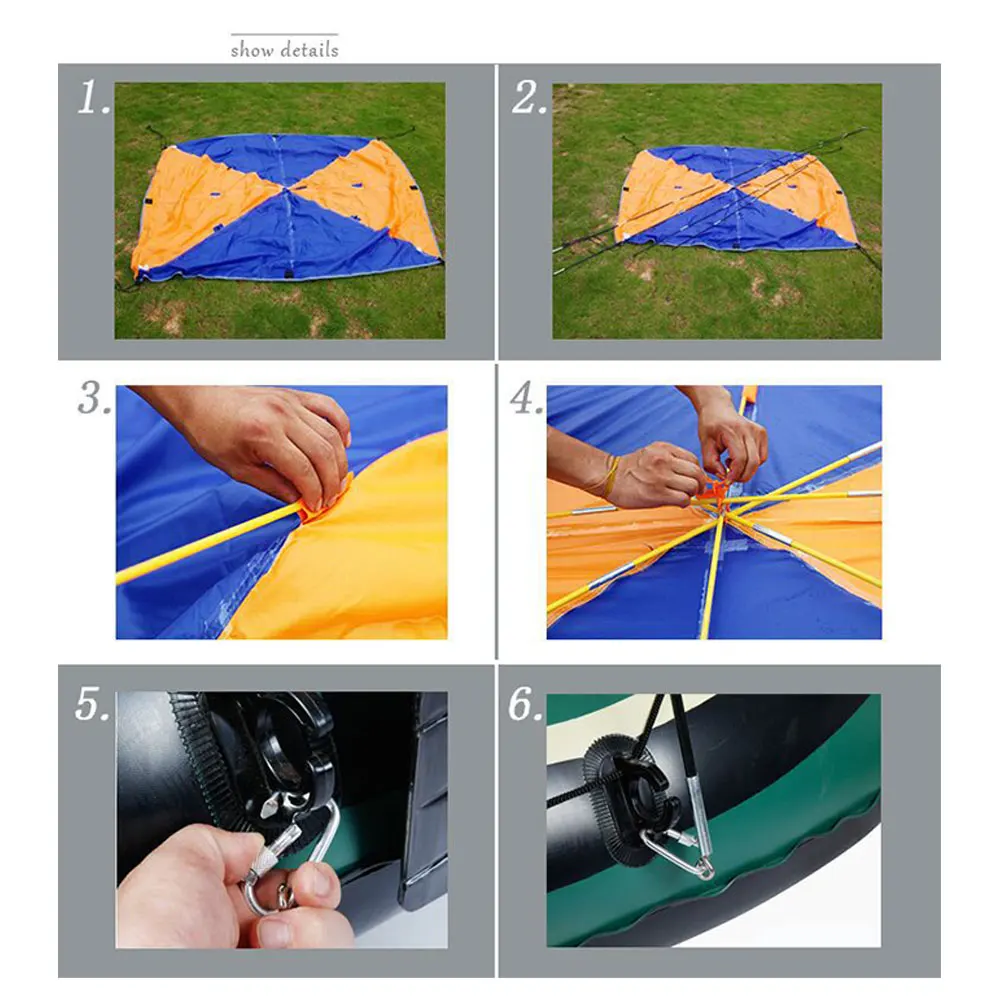 show details

1.

2.

3.

4.

5.

6.