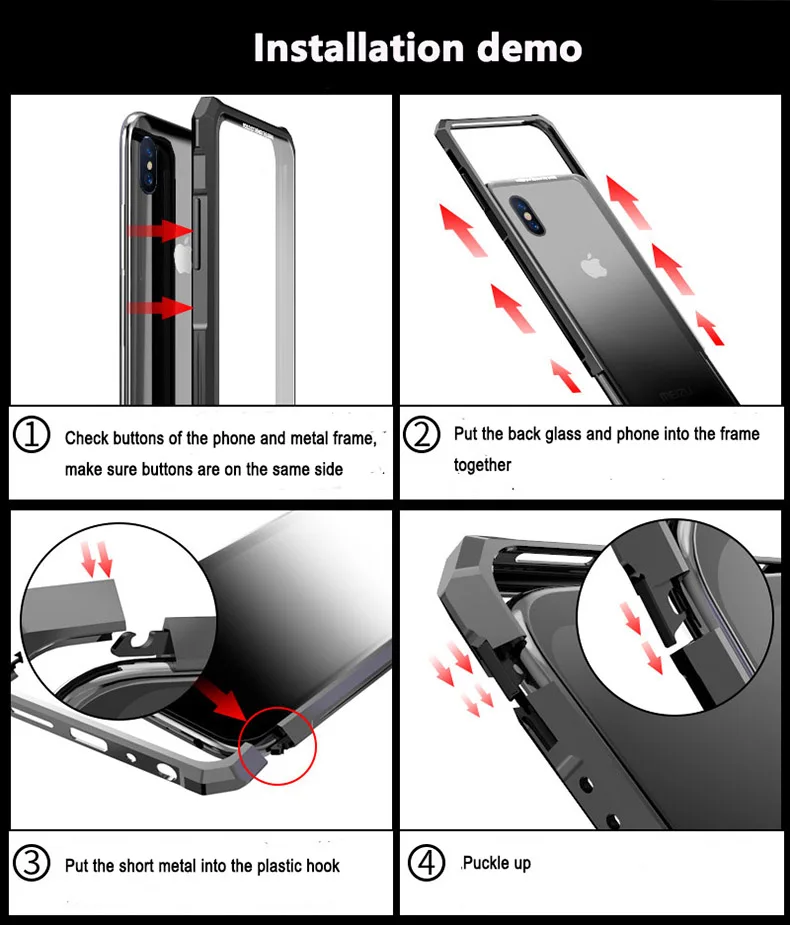 Installation demo

① Check buttons of the phone and metal frame, make sure buttons are on the same side

② Put the back glass and phone into the frame together

③ Put the short metal into the plastic hook

④ Puckle up