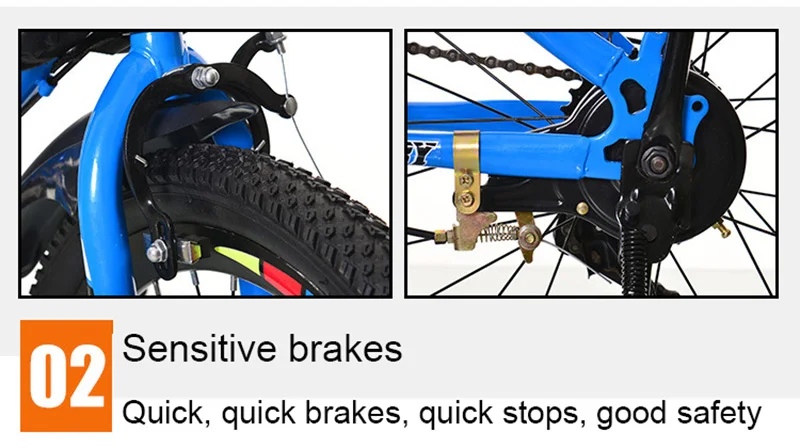 02

Sensitive brakes

Quick, quick brakes, quick stops, good safety