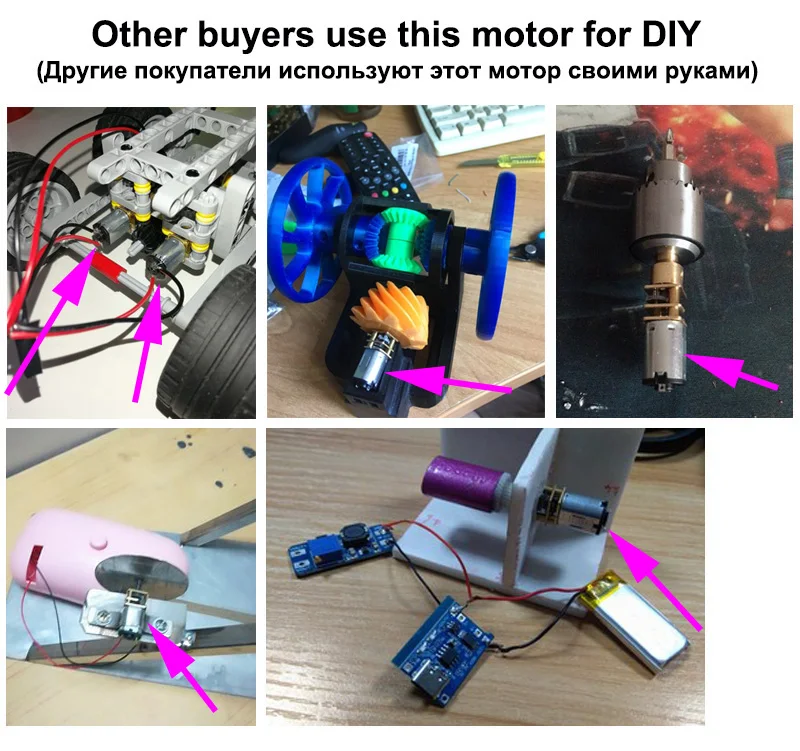 Other buyers use this motor for DIY
(Другие покупатели используют этот мотор своими руками)