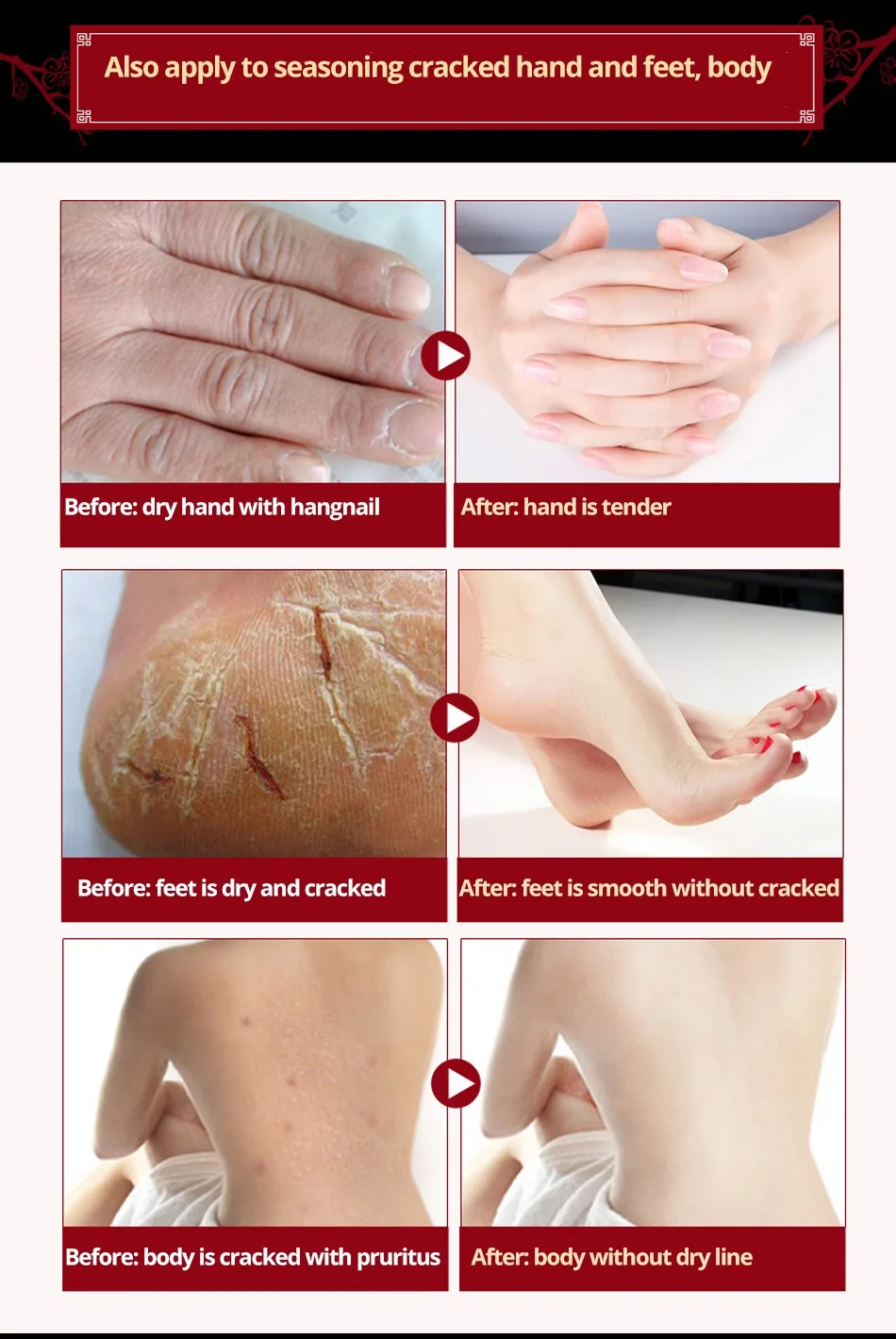 Also apply to seasoning cracked hand and feet, body

Before: dry hand with hangnail

After: hand is tender

Before: feet is dry and cracked

After: feet is smooth without cracked

Before: body is cracked with pruritus

After: body without dry line