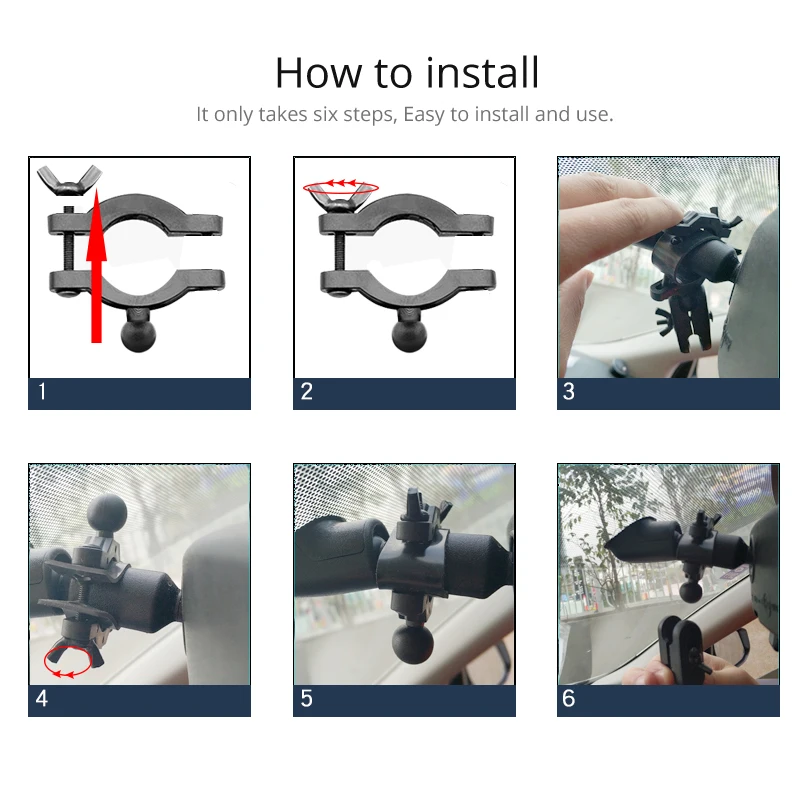 How to install

It only takes six steps, Easy to install and use.

1

2

3

4

5

6