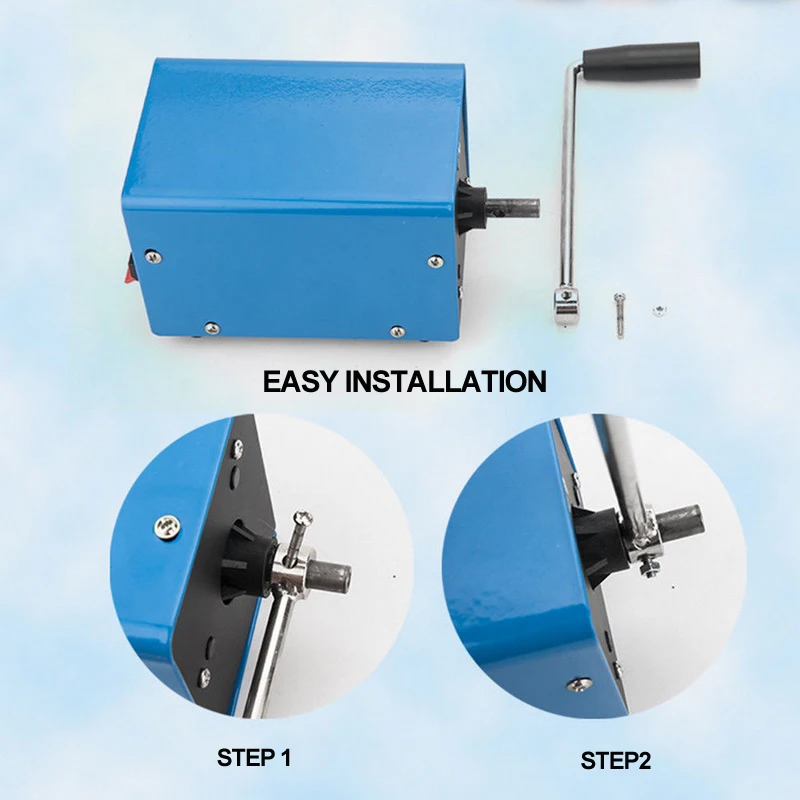 EASY INSTALLATION

STEP 1

STEP2