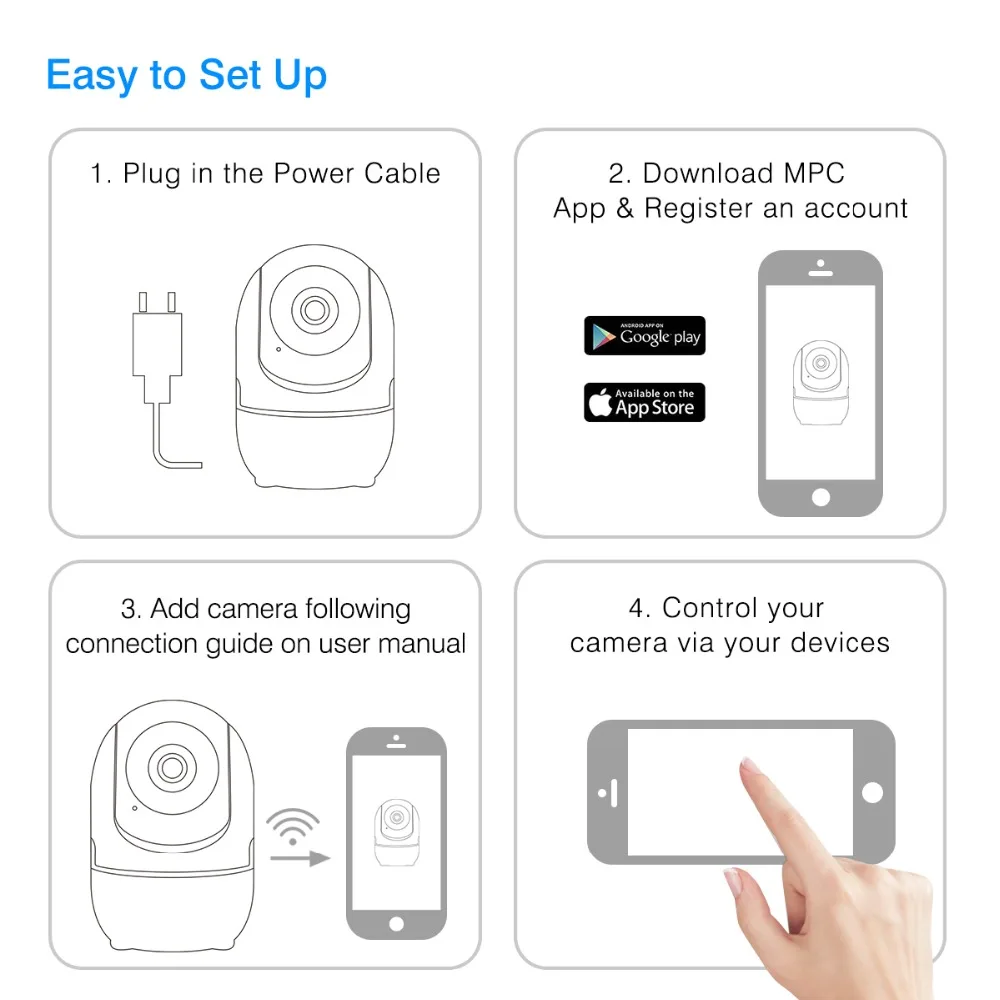 Easy to Set Up

1. Plug in the Power Cable

2. Download MPC App & Register an account

ANDROID APP ON
Google play

Available on the
App Store

3. Add camera following connection guide on user manual

4. Control your camera via your devices