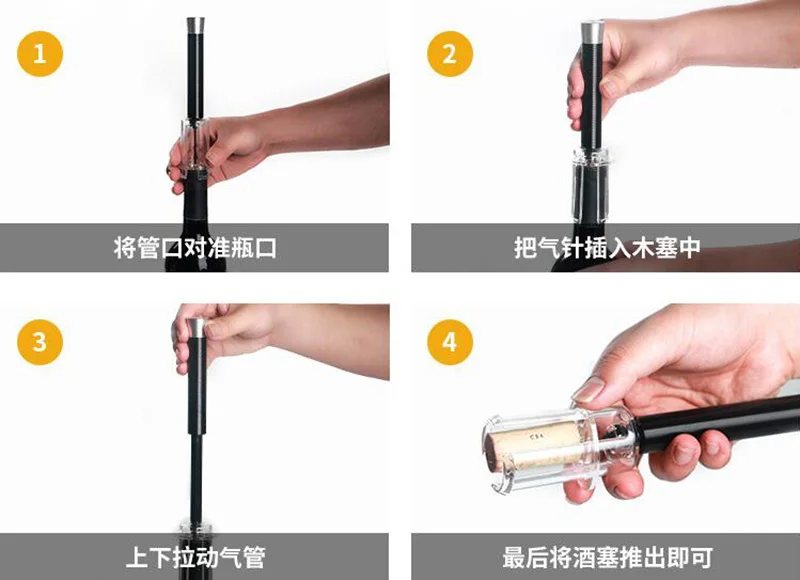 1

将管口对准瓶口

2

把气针插入木塞中

3

上下拉动气管

4

最后将酒塞推出即可