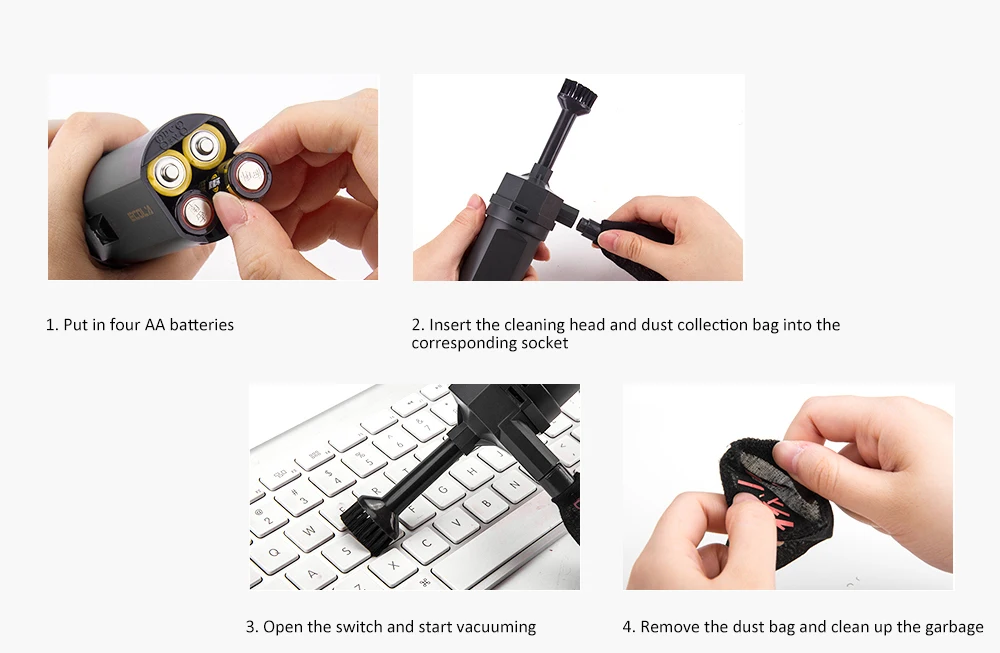 1. Put in four AA batteries

2. Insert the cleaning head and dust collection bag into the corresponding socket

3. Open the switch and start vacuuming

4. Remove the dust bag and clean up the garbage