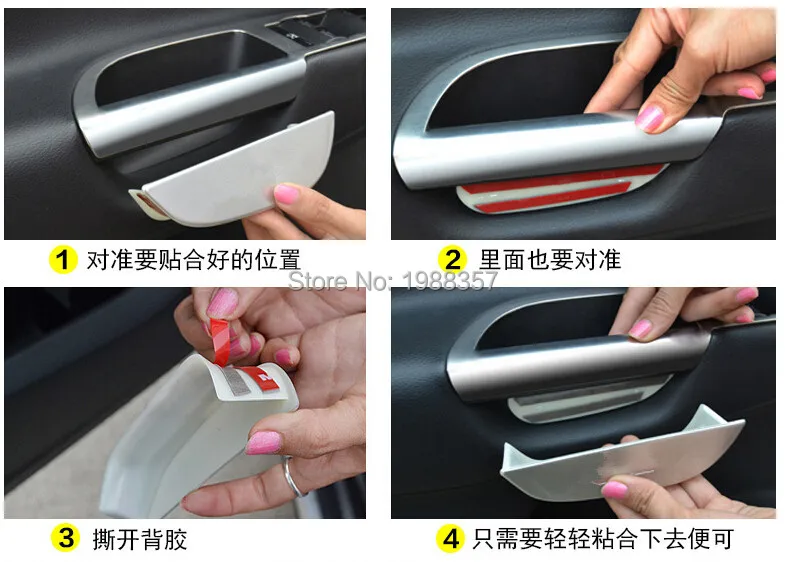 1 对准要贴合好的位置

2 里面也要对准

Store No: 1988357

3 撕开背胶

4 只需要轻轻粘合下去便可