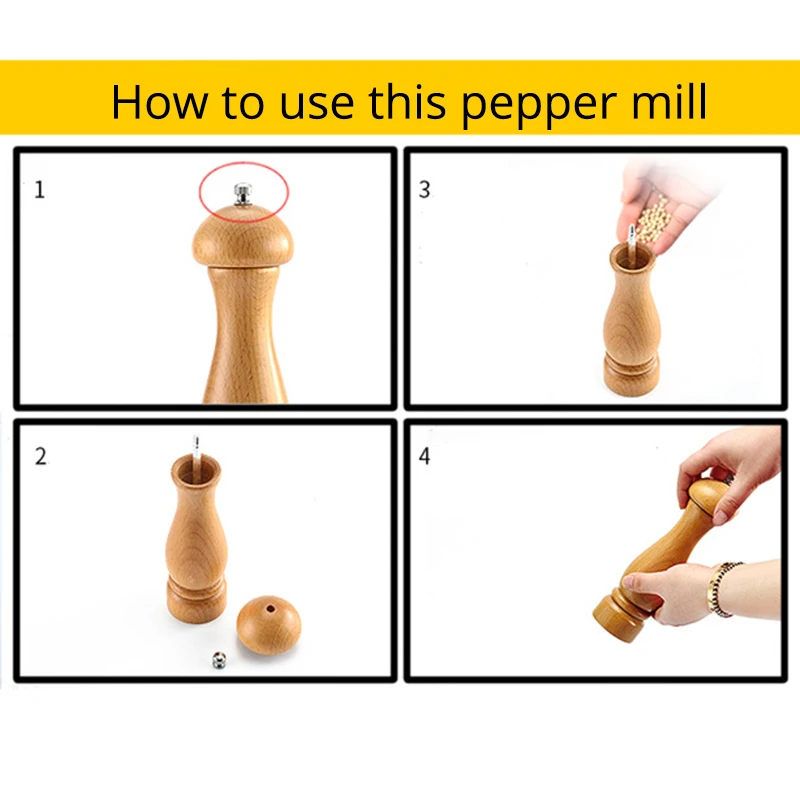 How to use this pepper mill

1

3

2

4