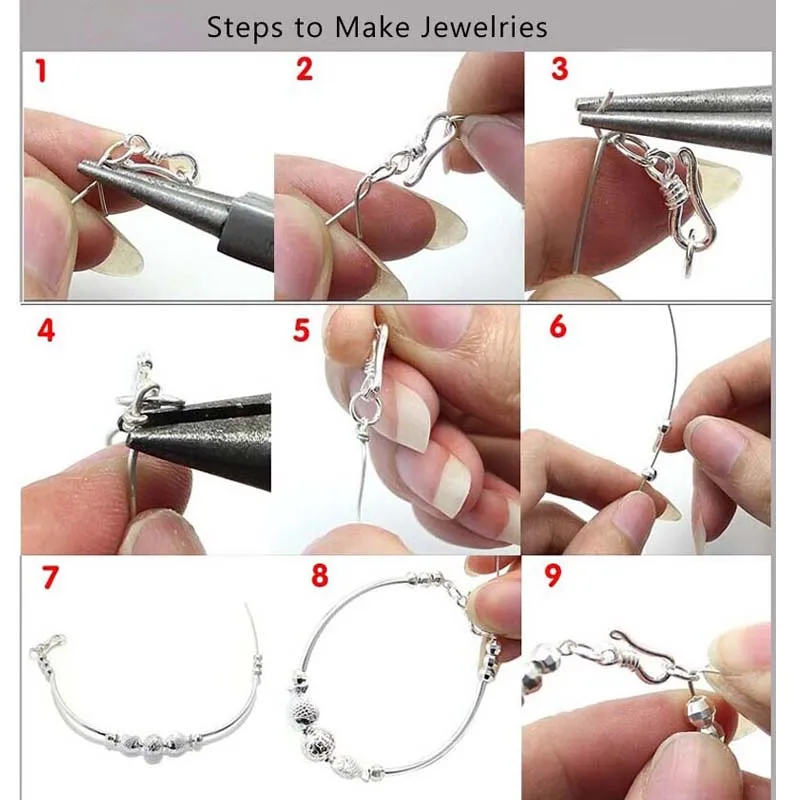 Steps to Make Jewelries

1

2

3

4

5

6

7

8

9