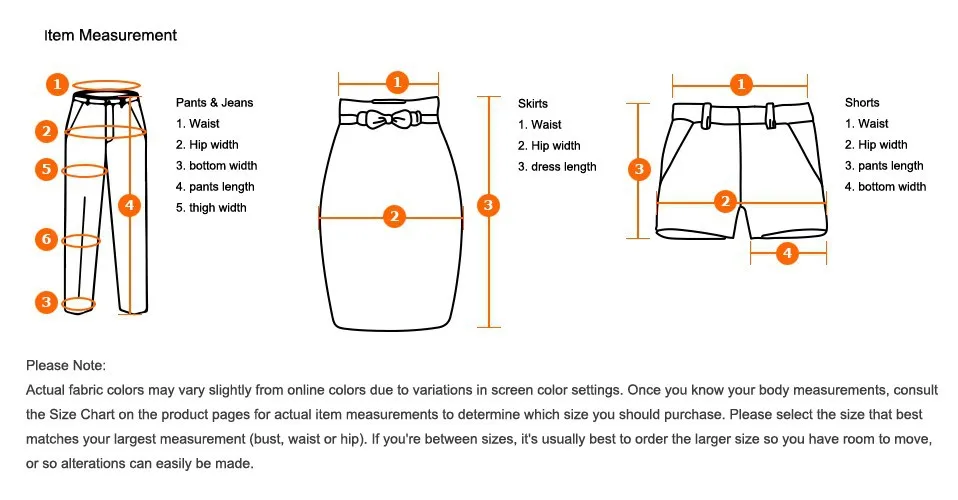 Item Measurement

1
2
5
4
6
3

Pants & Jeans
1. Waist
2. Hip width
3. bottom width
4. pants length
5. thigh width

1
2
3

Skirts
1. Waist
2. Hip width
3. dress length

1
3
2
4

Shorts
1. Waist
2. Hip width
3. pants length
4. bottom width

Please Note:
Actual fabric colors may vary slightly from online colors due to variations in screen color settings. Once you know your body measurements, consult the Size Chart on the product pages for actual item measurements to determine which size you should purchase. Please select the size that best matches your largest measurement (bust, waist or hip). If you're between sizes, it's usually best to order the larger size so you have room to move, or so alterations can easily be made.