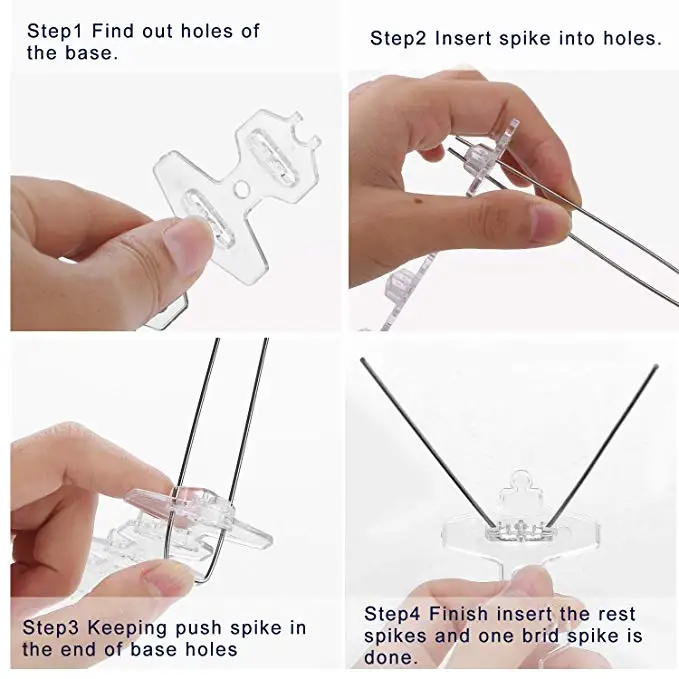 Step1 Find out holes of the base.

Step2 Insert spike into holes.

Step3 Keeping push spike in the end of base holes

Step4 Finish insert the rest spikes and one brid spike is done.