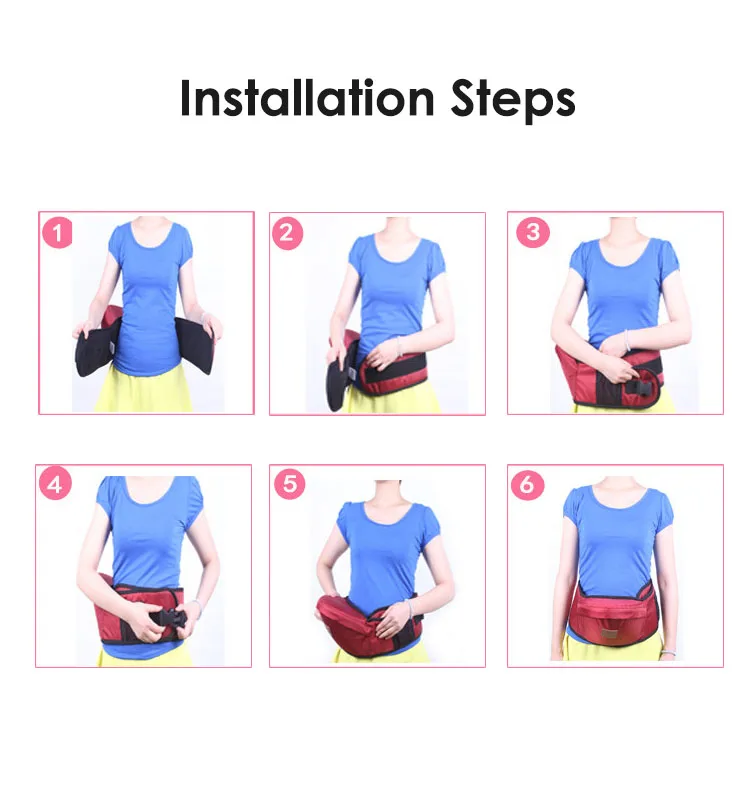 Installation Steps

1

2

3

4

5

6