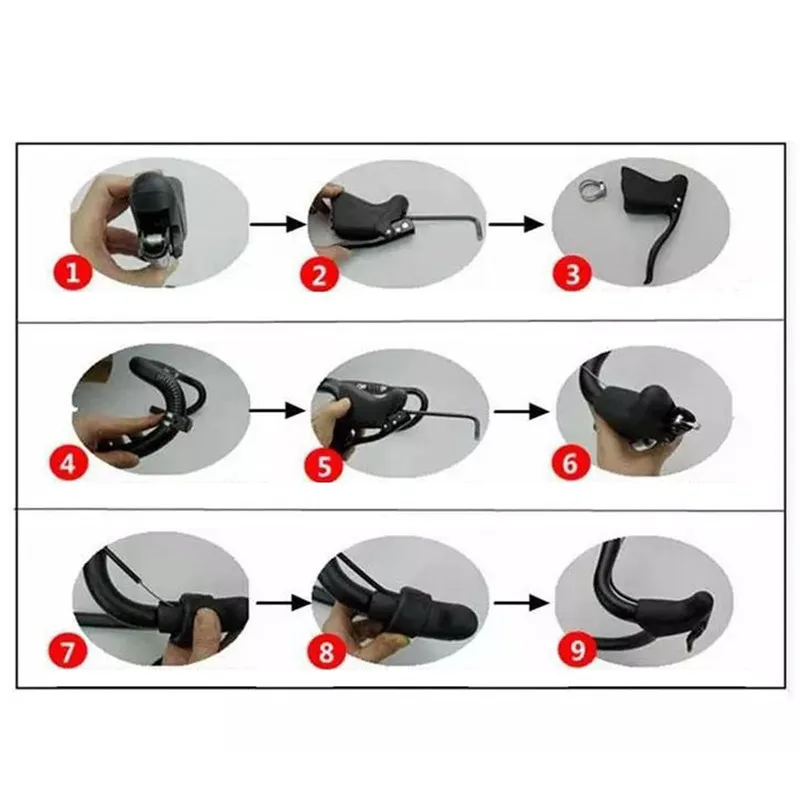 1
2
3
4
5
6
7
8
9