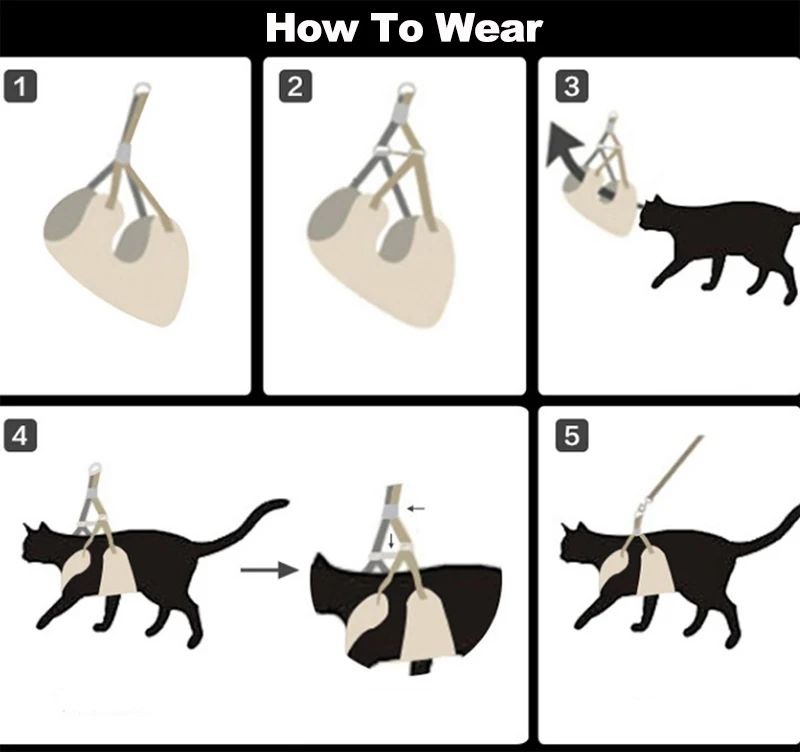 How To Wear

1

2

3

4

5