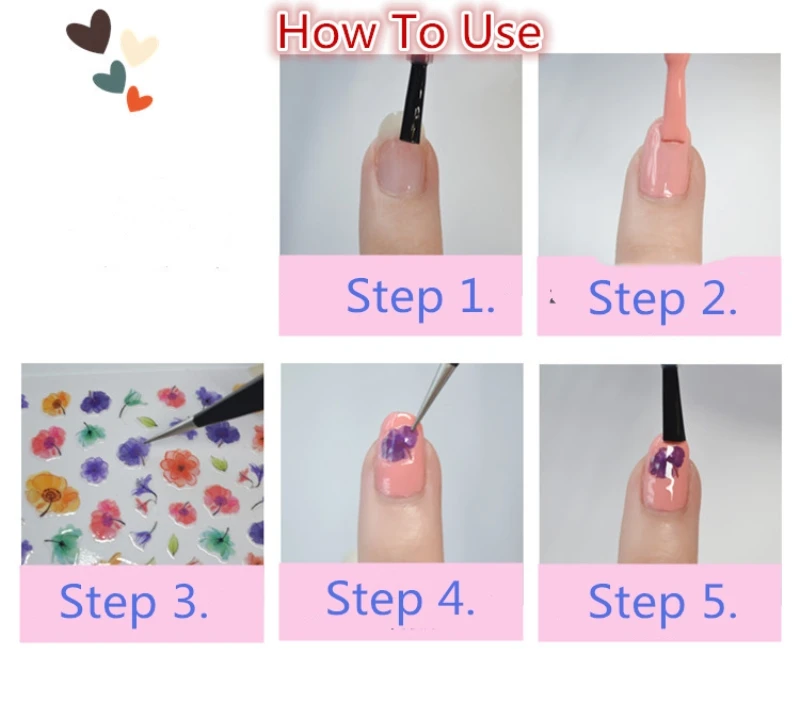 How To Use

Step 1.

Step 2.

Step 3.

Step 4.

Step 5.