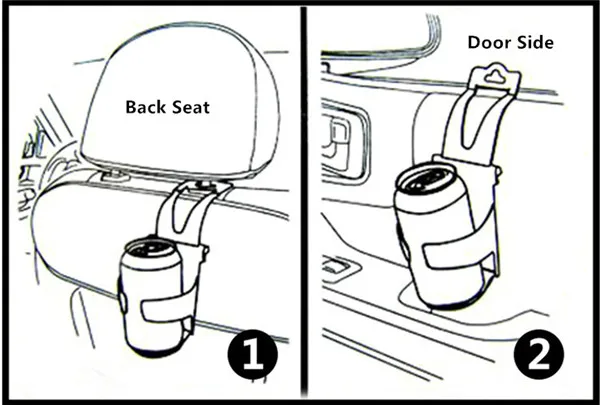 Back Seat

1

Door Side

2