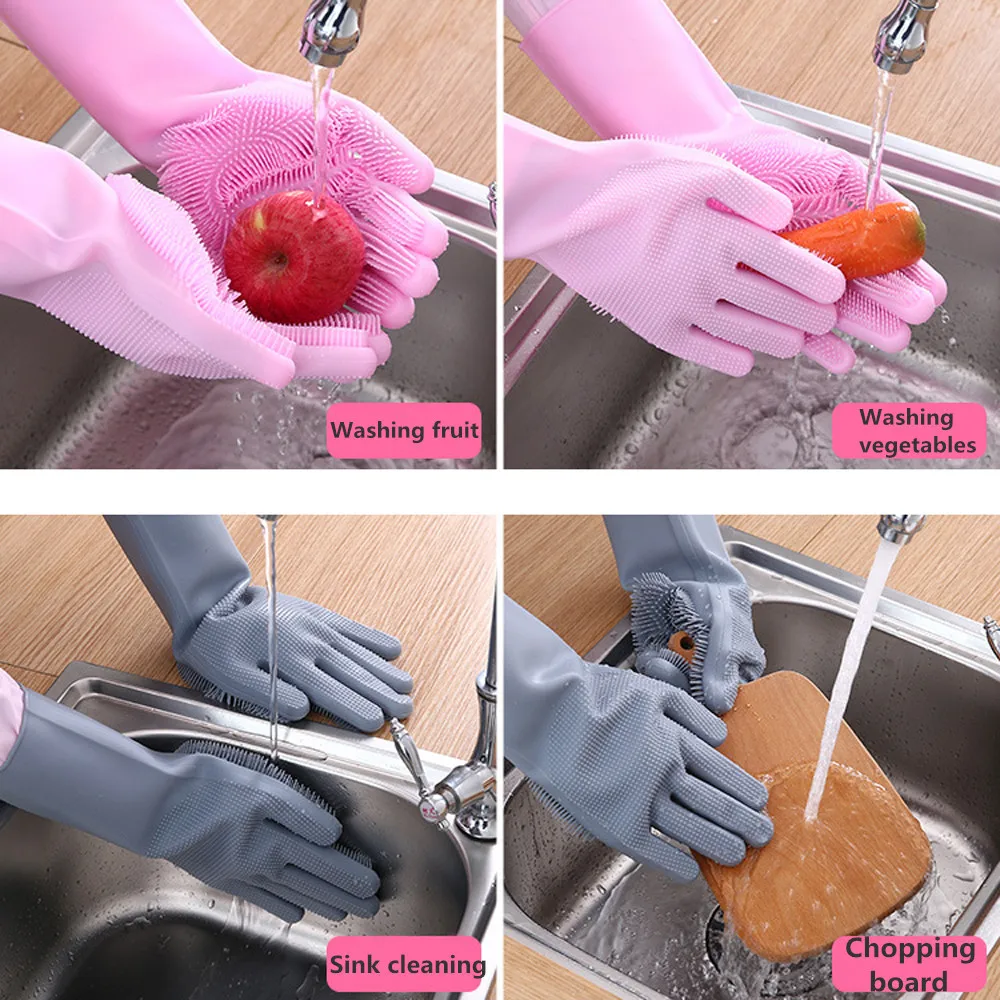 Washing fruit

Washing vegetables

Sink cleaning

Chopping board