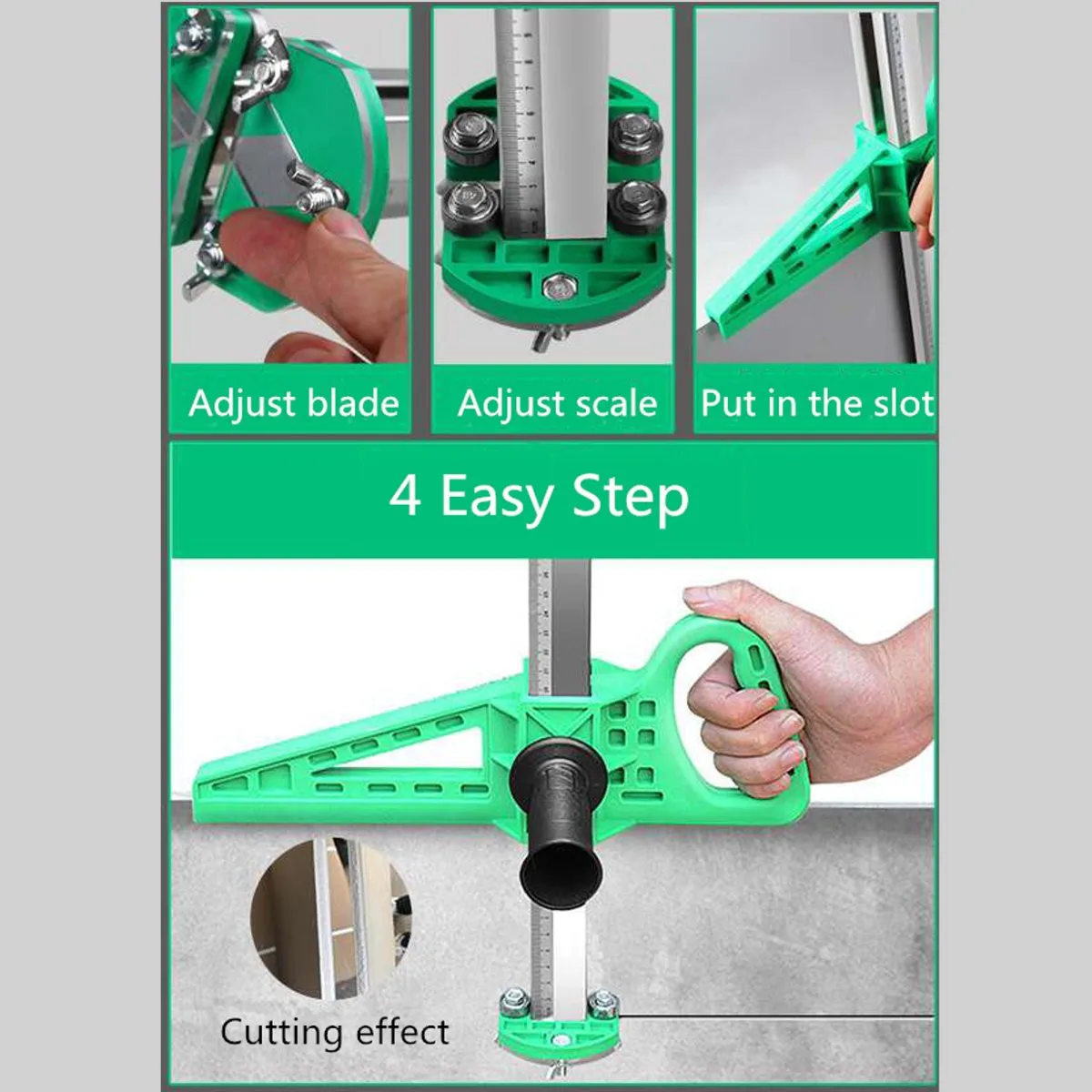 Adjust blade

Adjust scale

Put in the slot

4 Easy Step

Cutting effect