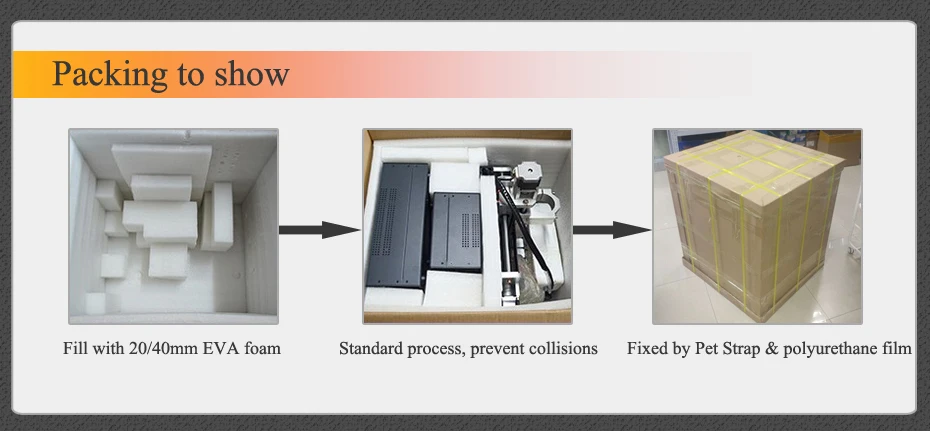 Packing to show

Fill with 20/40mm EVA foam

Standard process, prevent collisions

Fixed by Pet Strap & polyurethane film