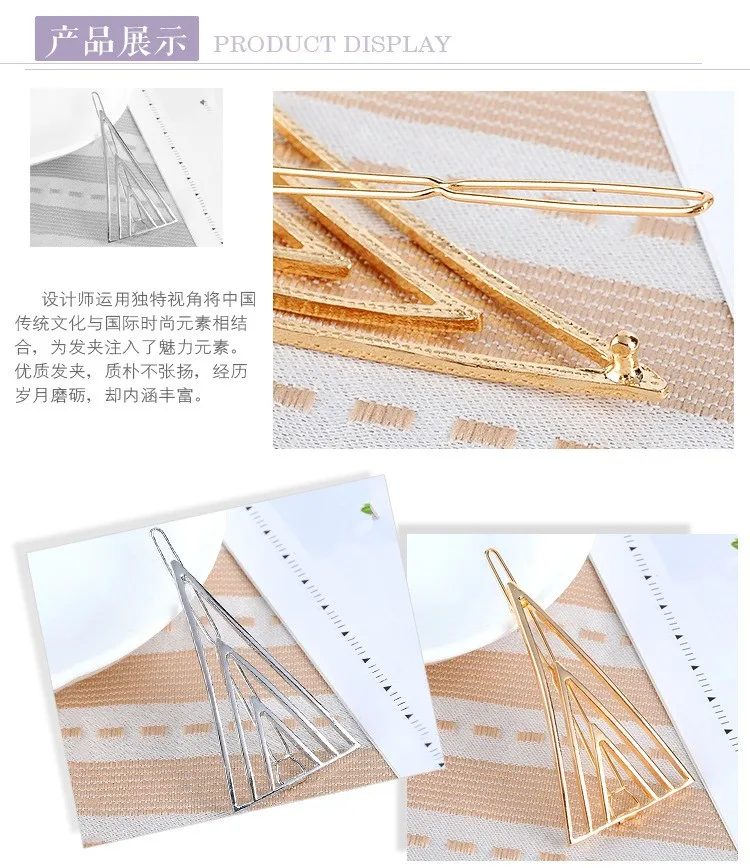 产品展示 PRODUCT DISPLAY

设计师运用独特视角将中国传统文化与国际时尚元素相结合，为发夹注入了魅力元素。优质发夹，质朴不张扬，经历岁月磨砺，却内涵丰富。