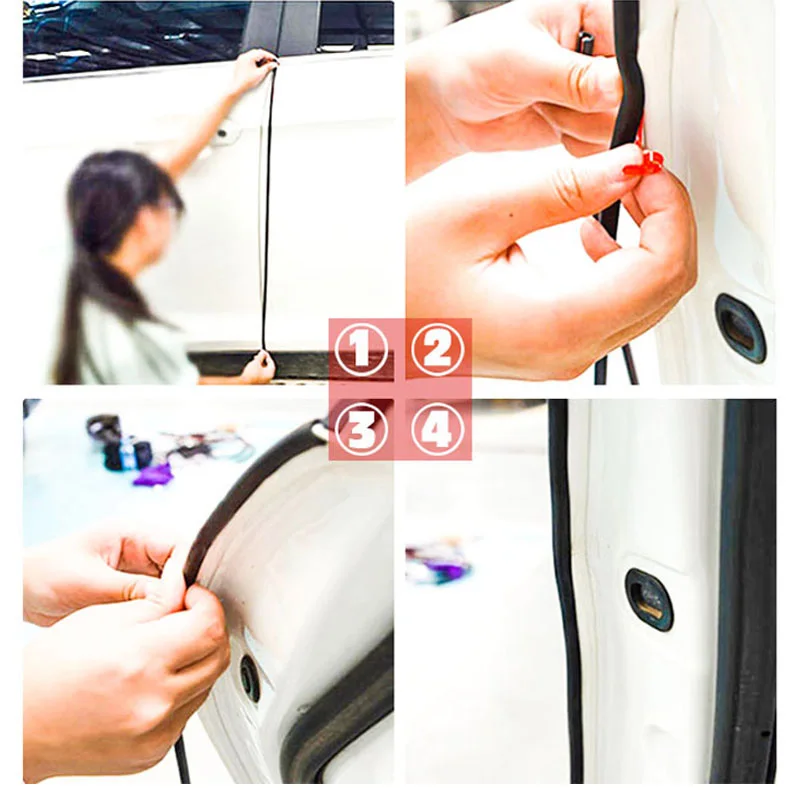 1 2
3 4