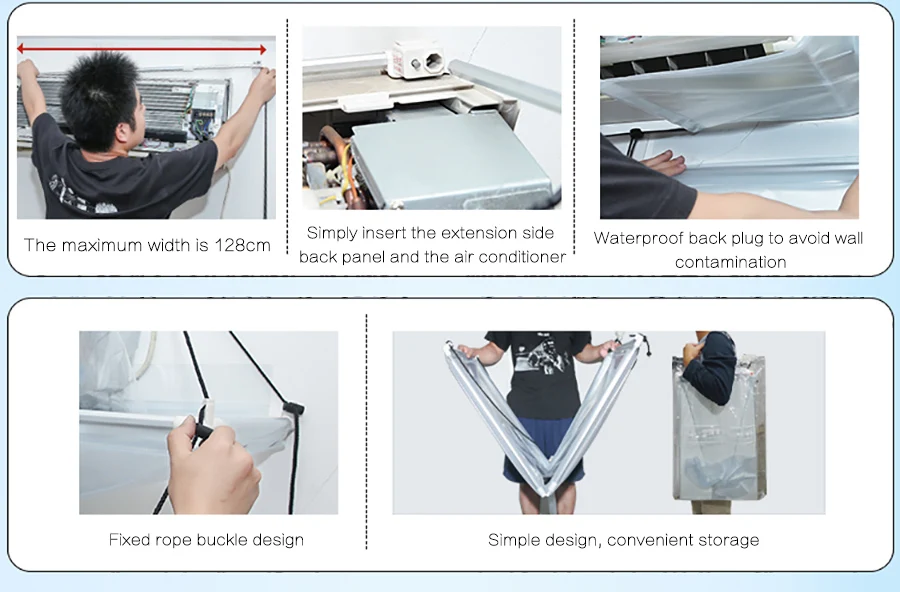 The maximum width is 128cm

Simply insert the extension side back panel and the air conditioner

Waterproof back plug to avoid wall contamination

Fixed rope buckle design

Simple design, convenient storage