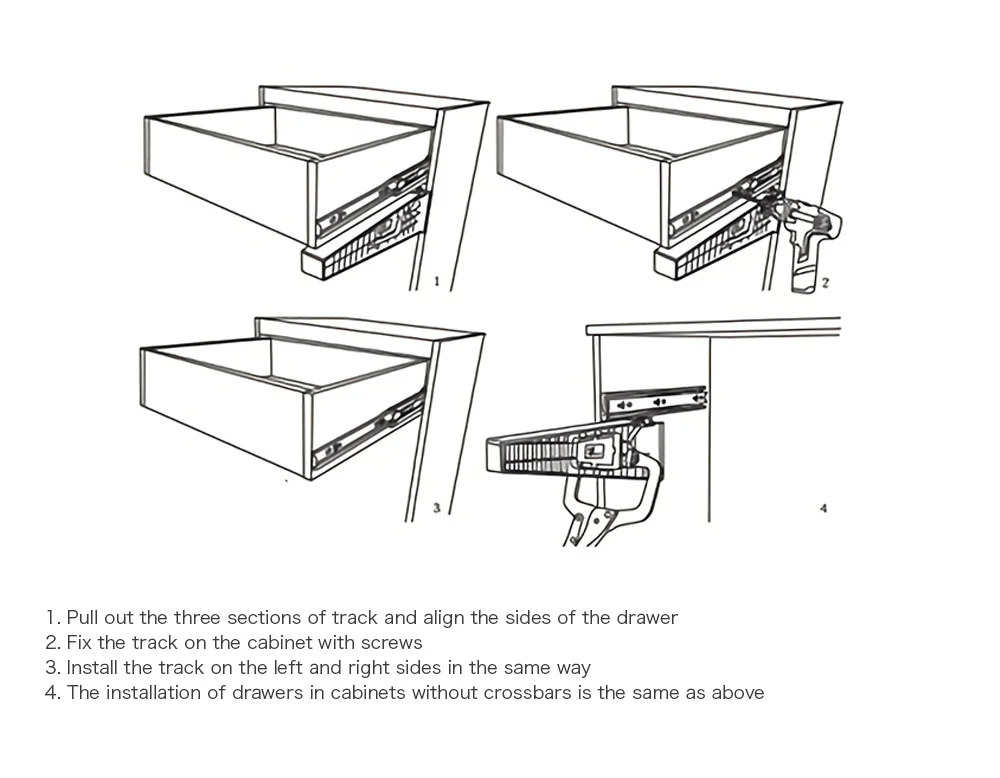 1

2

3

4

1. Pull out the three sections of track and align the sides of the drawer
2. Fix the track on the cabinet with screws
3. Install the track on the left and right sides in the same way
4. The installation of drawers in cabinets without crossbars is the same as above