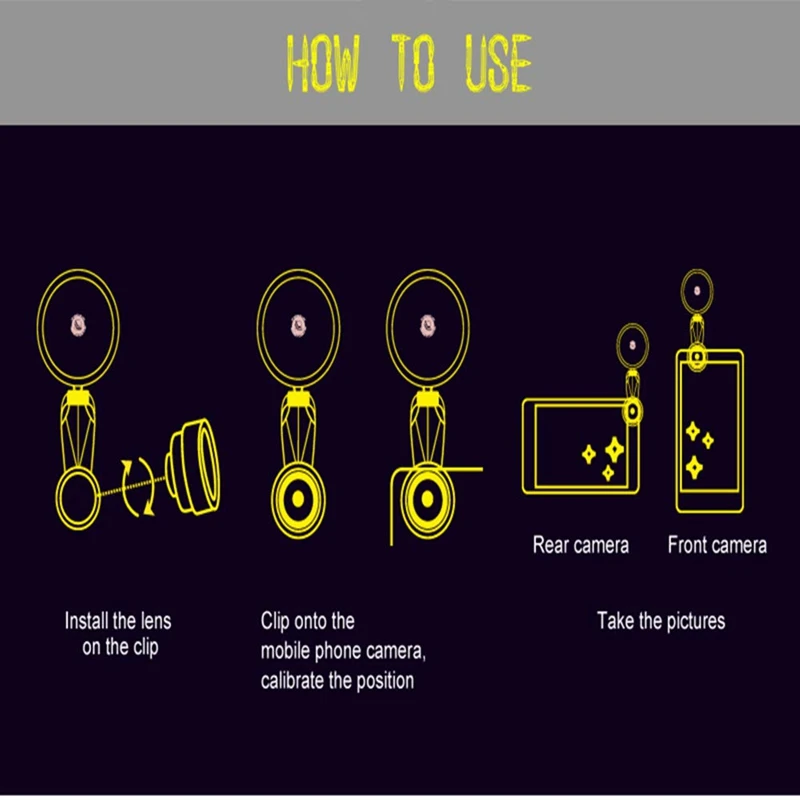 HOW TO USE

Rear camera

Front camera

Install the lens on the clip

Clip onto the mobile phone camera, calibrate the position

Take the pictures