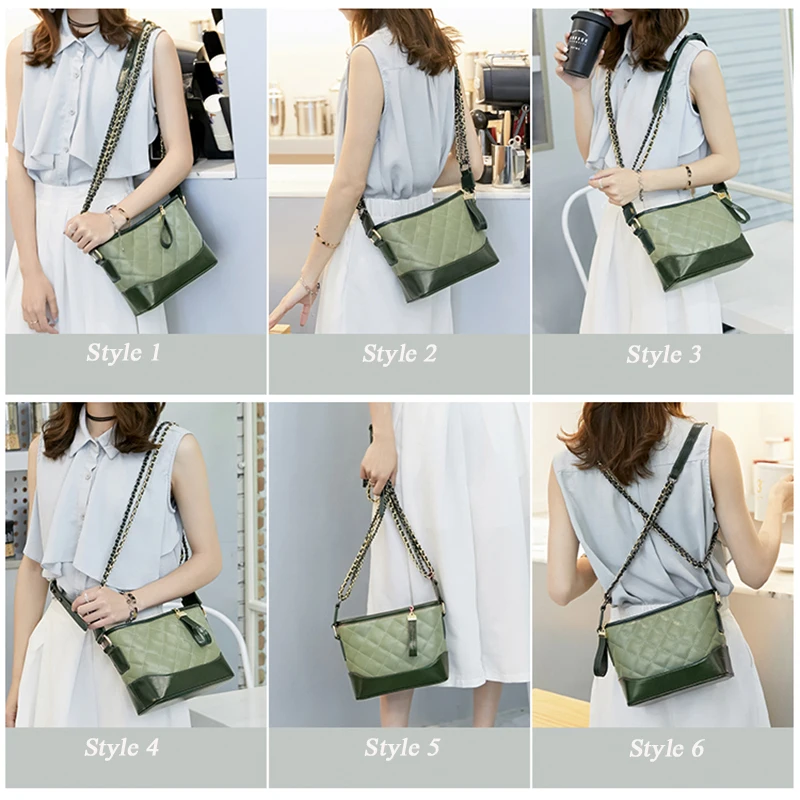 Style 1

Style 2

Style 3

Style 4

Style 5

Style 6