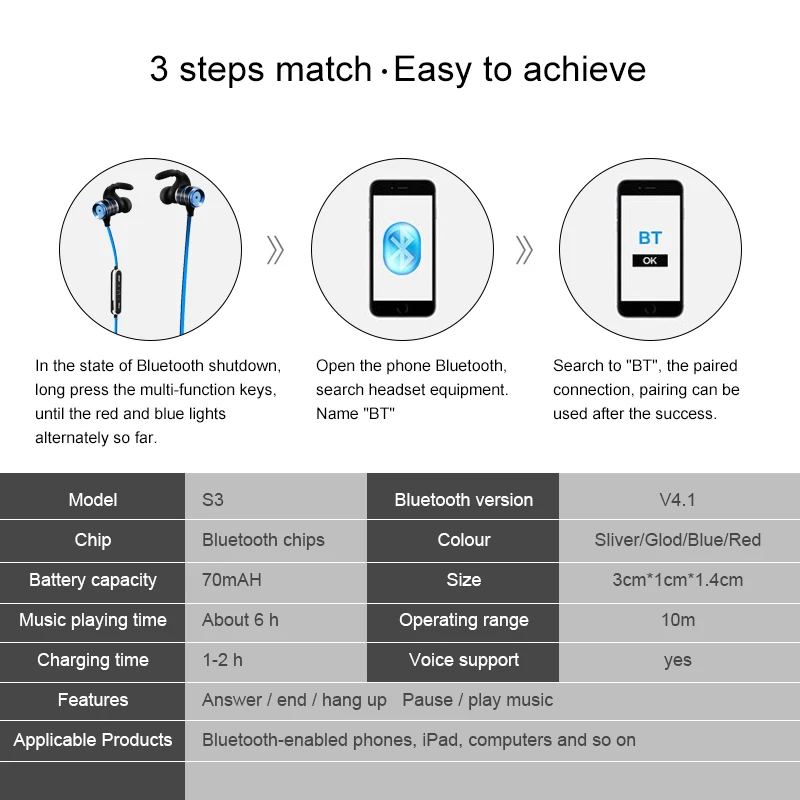 3 steps match · Easy to achieve

BT
OK

In the state of Bluetooth shutdown, long press the multi-function keys, until the red and blue lights alternately so far.

Open the phone Bluetooth, search headset equipment. Name "BT"

Search to "BT", the paired connection, pairing can be used after the success.

| Model | S3 | Bluetooth version | V4.1 |
|---|---|---|---|
| Chip | Bluetooth chips | Colour | Sliver/Glod/Blue/Red |
| Battery capacity | 70mAH | Size | 3cm*1cm*1.4cm |
| Music playing time | About 6 h | Operating range | 10m |
| Charging time | 1-2 h | Voice support | yes |
| Features | Answer / end / hang up Pause / play music | | |
| Applicable Products | Bluetooth-enabled phones, iPad, computers and so on | | |