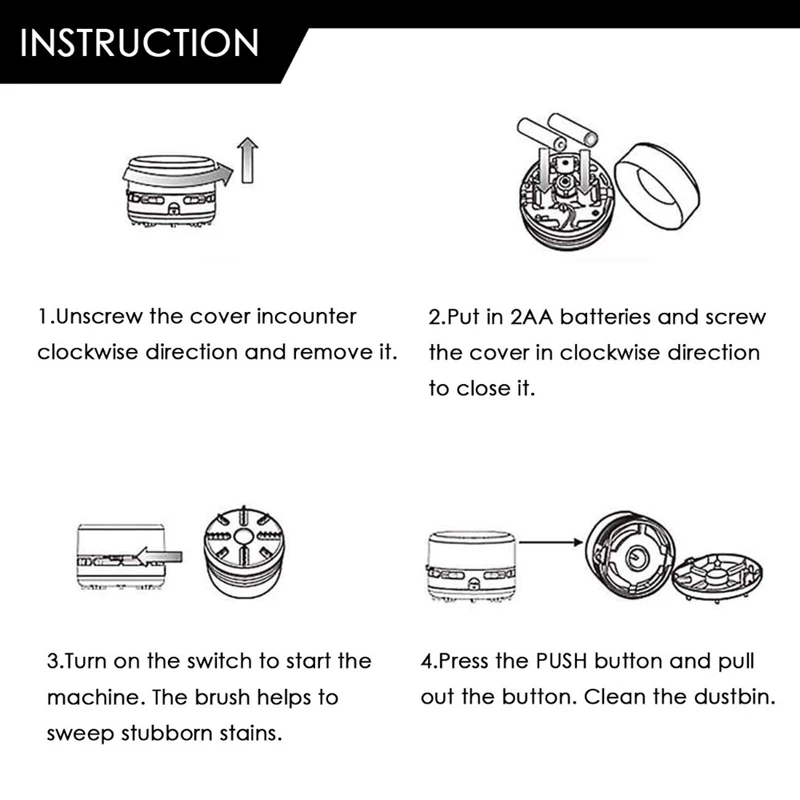 INSTRUCTION

1.Unscrew the cover incounter clockwise direction and remove it.

2.Put in 2AA batteries and screw the cover in clockwise direction to close it.

3.Turn on the switch to start the machine. The brush helps to sweep stubborn stains.

4.Press the PUSH button and pull out the button. Clean the dustbin.