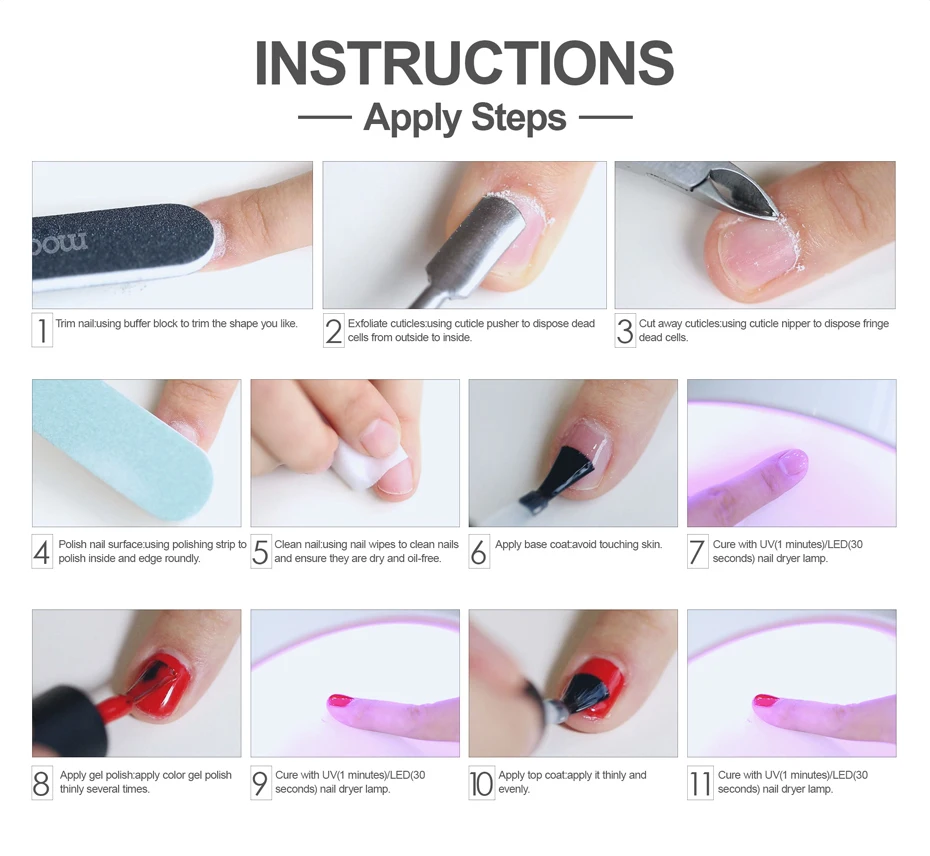 INSTRUCTIONS

— Apply Steps —

moo

1 Trim nail:using buffer block to trim the shape you like.

2 Exfoliate cuticles:using cuticle pusher to dispose dead cells from outside to inside.

3 Cut away cuticles:using cuticle nipper to dispose fringe dead cells.

4 Polish nail surface:using polishing strip to polish inside and edge roundly.

5 Clean nail:using nail wipes to clean nails and ensure they are dry and oil-free.

6 Apply base coat:avoid touching skin.

7 Cure with UV(1 minutes)/LED(30 seconds) nail dryer lamp.

8 Apply gel polish:apply color gel polish thinly several times.

9 Cure with UV(1 minutes)/LED(30 seconds) nail dryer lamp.

10 Apply top coat:apply it thinly and evenly.

11 Cure with UV(1 minutes)/LED(30 seconds) nail dryer lamp.