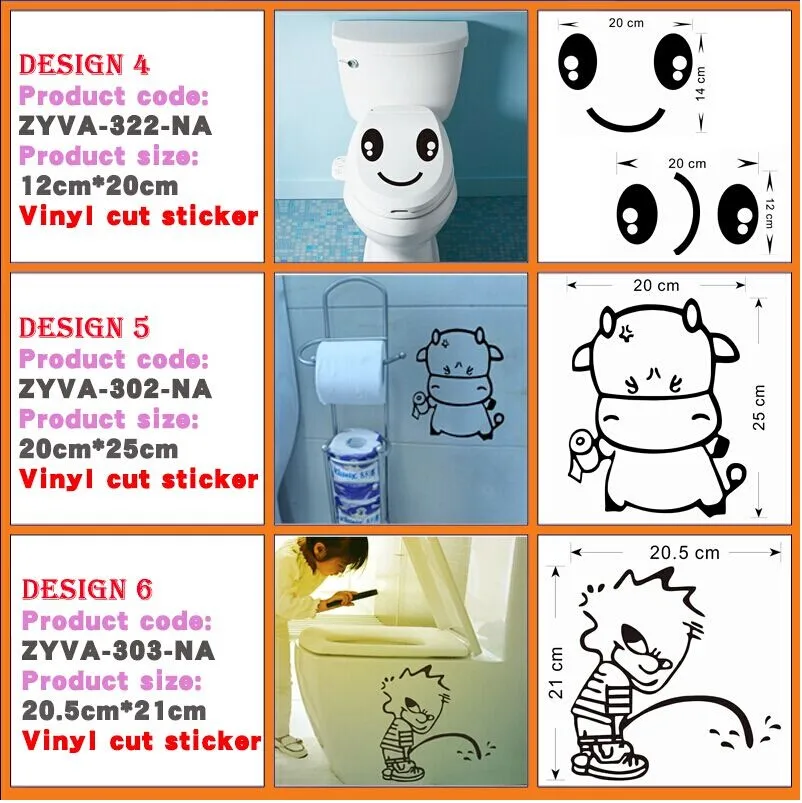 DESIGN 4
Product code:
ZYVA-322-NA
Product size:
12cm*20cm
Vinyl cut sticker

20 cm
14 cm
20 cm
12 cm

DESIGN 5
Product code:
ZYVA-302-NA
Product size:
20cm*25cm
Vinyl cut sticker

20 cm
25 cm

DESIGN 6
Product code:
ZYVA-303-NA
Product size:
20.5cm*21cm
Vinyl cut sticker

20.5 cm
21 cm