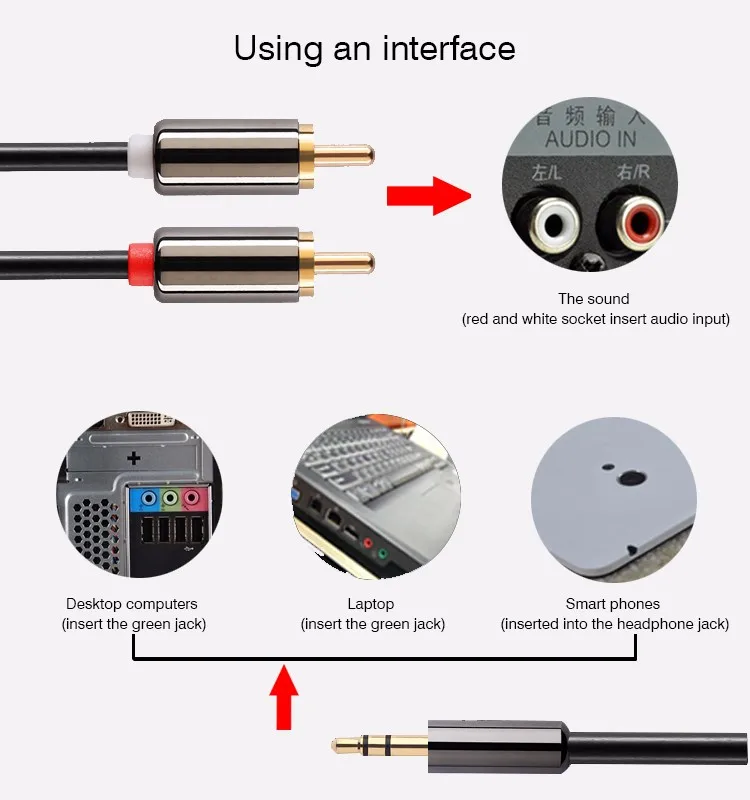 Using an interface

音频输入
AUDIO IN
左/L 右/R

The sound
(red and white socket insert audio input)

Desktop computers
(insert the green jack)

Laptop
(insert the green jack)

Smart phones
(inserted into the headphone jack)