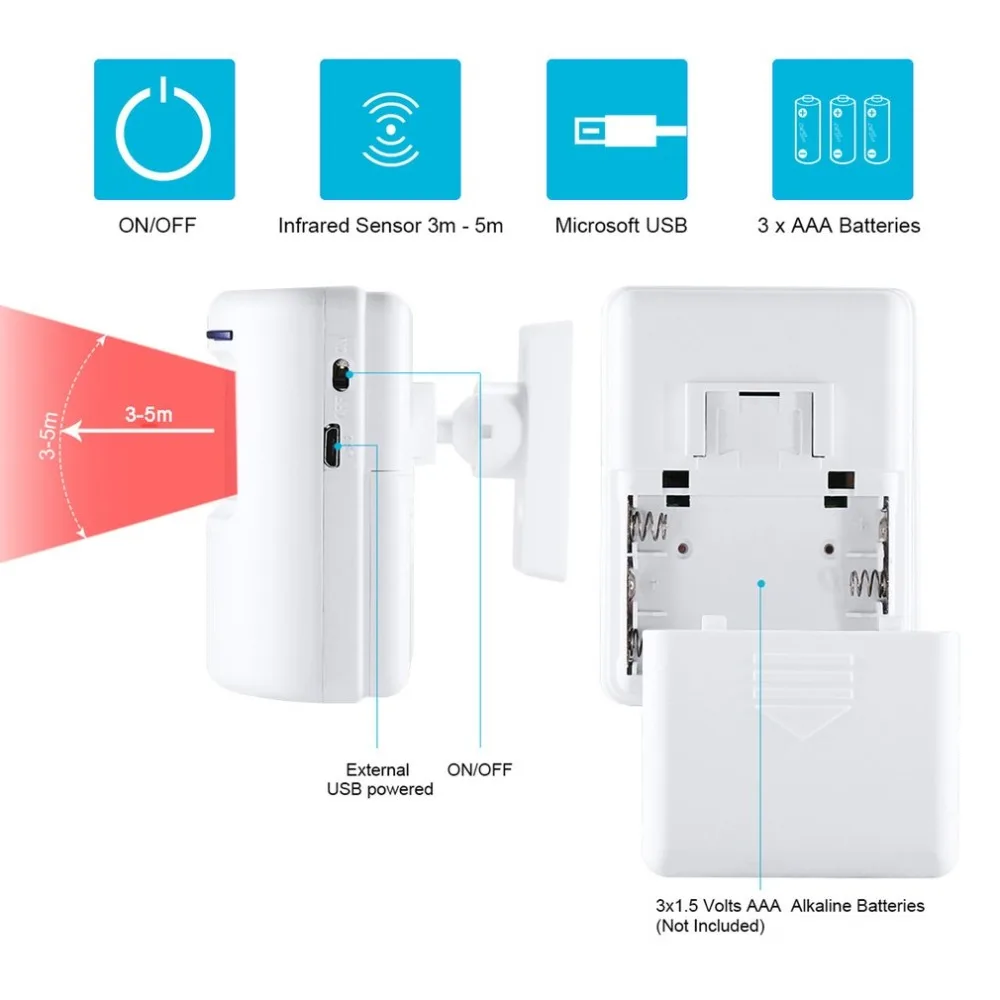 ON/OFF

Infrared Sensor 3m - 5m

Microsoft USB

3 x AAA Batteries

3-5m

3-5m

External USB powered

ON/OFF

3x1.5 Volts AAA Alkaline Batteries (Not Included)