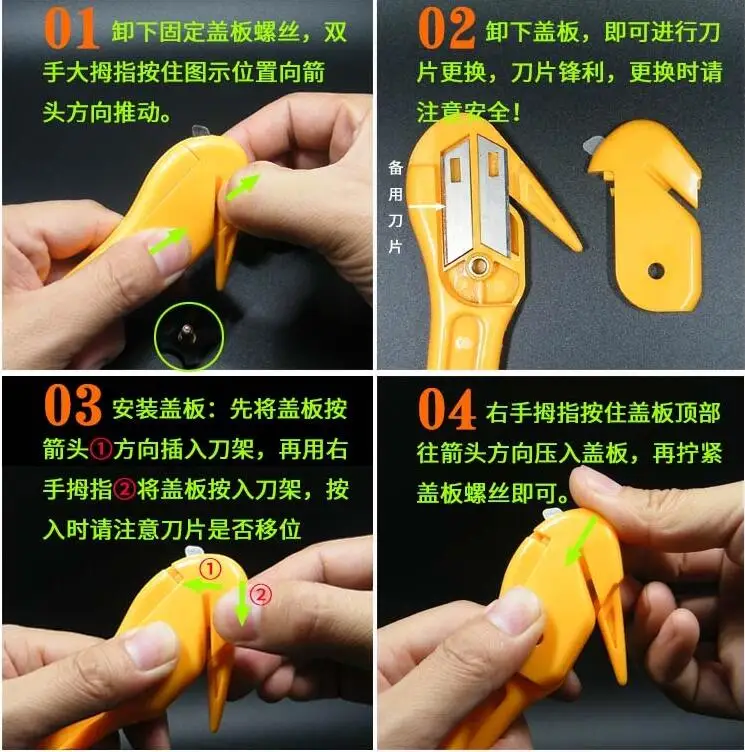 01 卸下固定盖板螺丝，双手大拇指按住图示位置向箭头方向推动。

02 卸下盖板，即可进行刀片更换，刀片锋利，更换时请注意安全！

备用刀片

03 安装盖板：先将盖板按箭头①方向插入刀架，再用右手拇指②将盖板按入刀架，按入时请注意刀片是否移位

①

②

04 右手拇指按住盖板顶部往箭头方向压入盖板，再拧紧盖板螺丝即可。