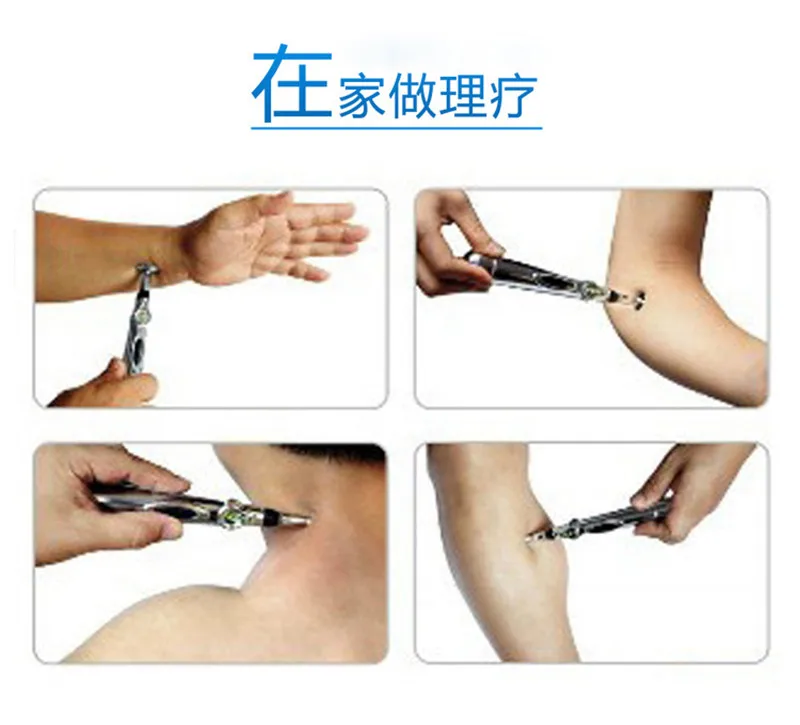 在家做理疗