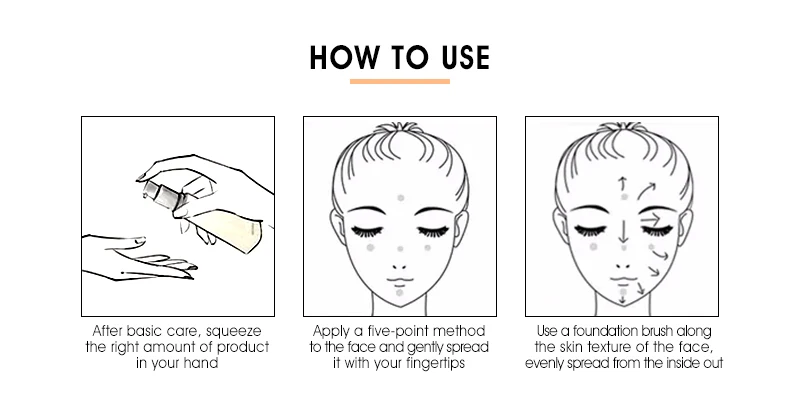 HOW TO USE

After basic care, squeeze the right amount of product in your hand

Apply a five-point method to the face and gently spread it with your fingertips

Use a foundation brush along the skin texture of the face, evenly spread from the inside out